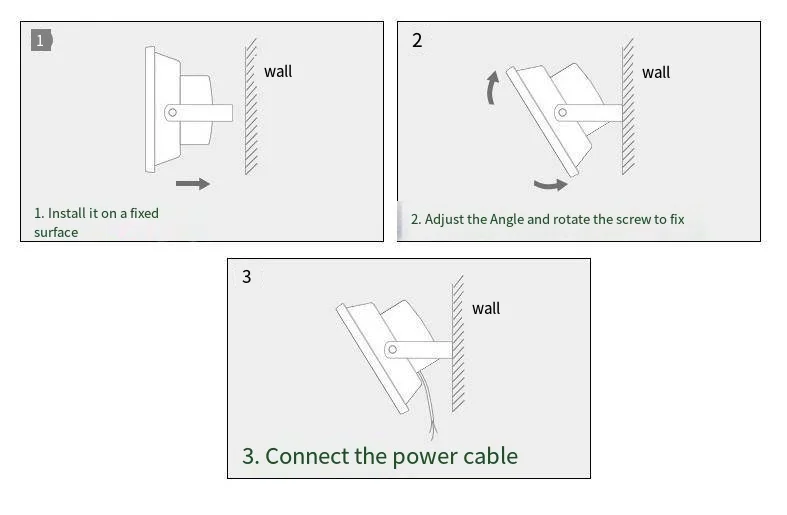 1

wall

1. Install it on a fixed surface

2

wall

2. Adjust the Angle and rotate the screw to fix

3

wall

3. Connect the power cable