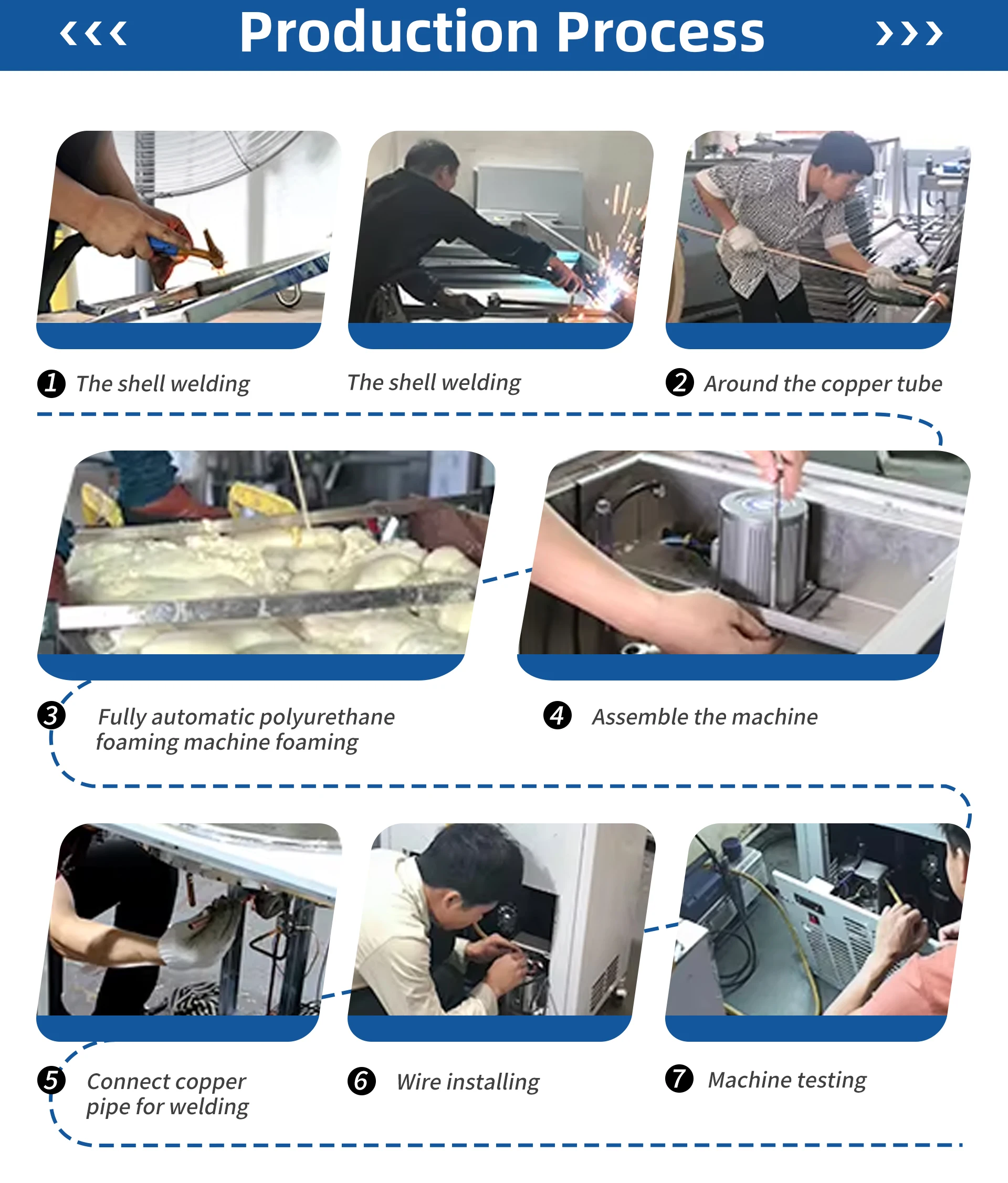 ‹‹‹ Production Process ›››

1 The shell welding

The shell welding

2 Around the copper tube

3 Fully automatic polyurethane foaming machine foaming

4 Assemble the machine

5 Connect copper pipe for welding

6 Wire installing

7 Machine testing