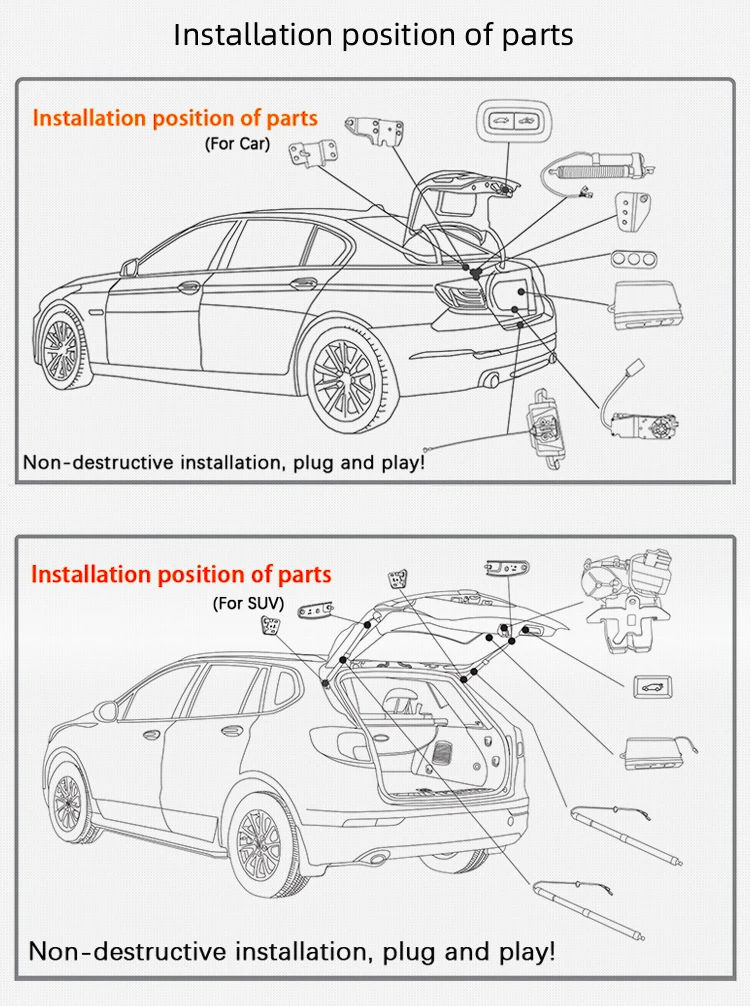 Installation position of parts

Installation position of parts
(For Car)

Non-destructive installation, plug and play!

Installation position of parts
(For SUV)

Non-destructive installation, plug and play!