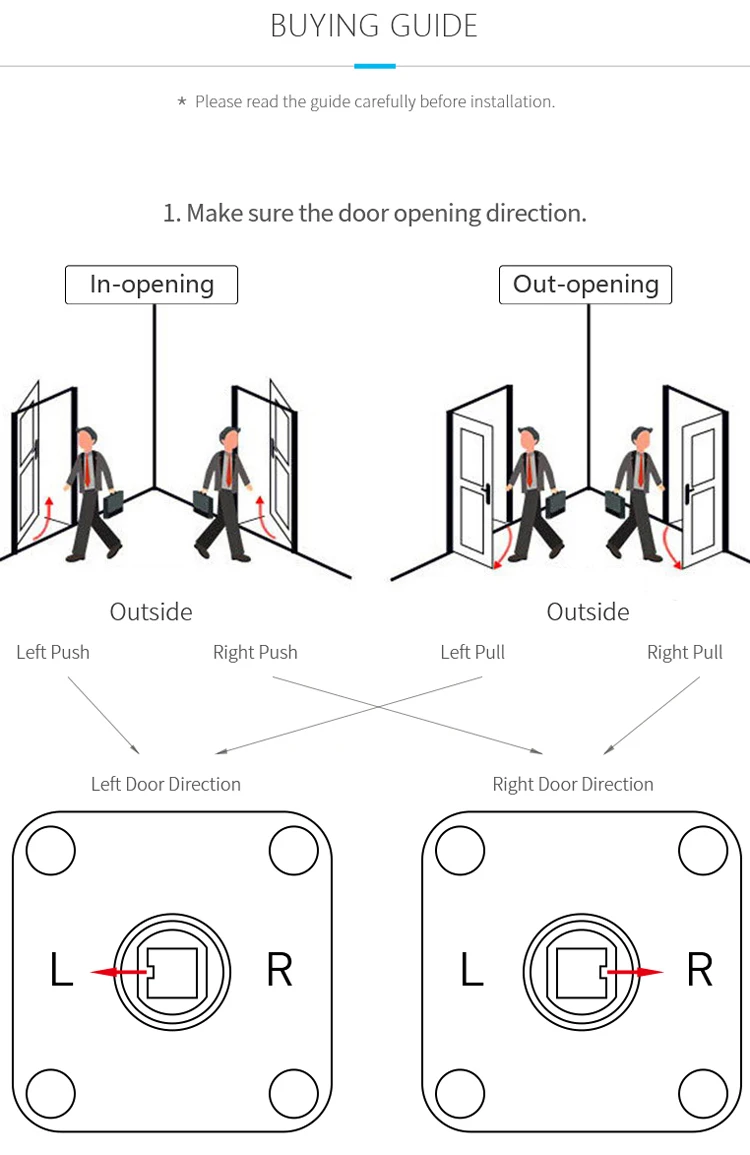 BUYING GUIDE

* Please read the guide carefully before installation.

1. Make sure the door opening direction.

In-opening

Out-opening

Outside

Outside

Left Push

Right Push

Left Pull

Right Pull

Left Door Direction

Right Door Direction

L

R

L

R