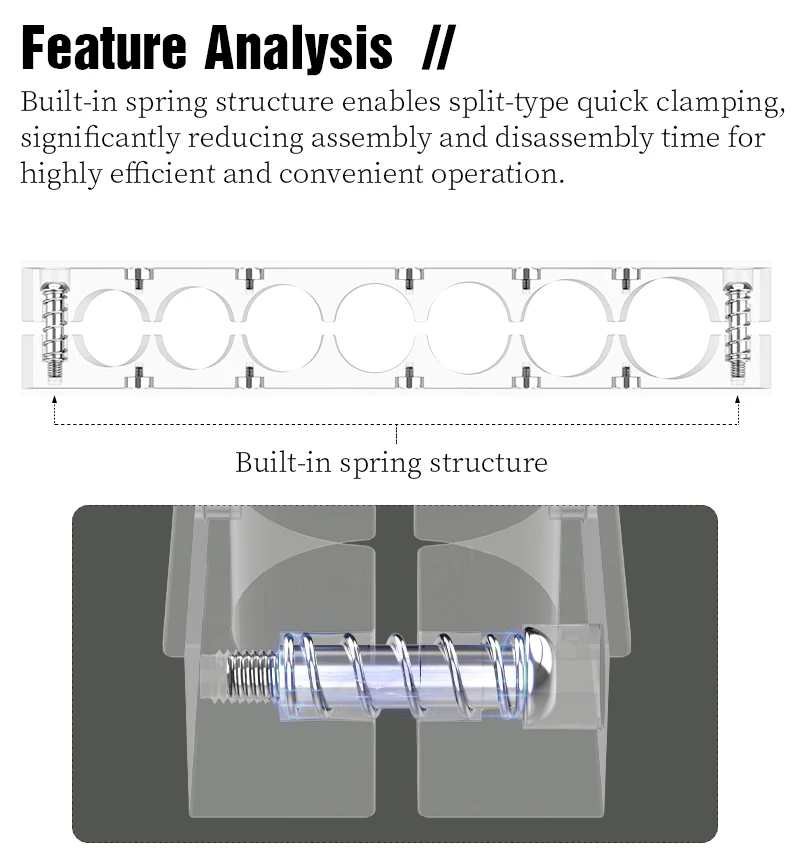 Feature Analysis //

Built-in spring structure enables split-type quick clamping, significantly reducing assembly and disassembly time for highly efficient and convenient operation.

Built-in spring structure