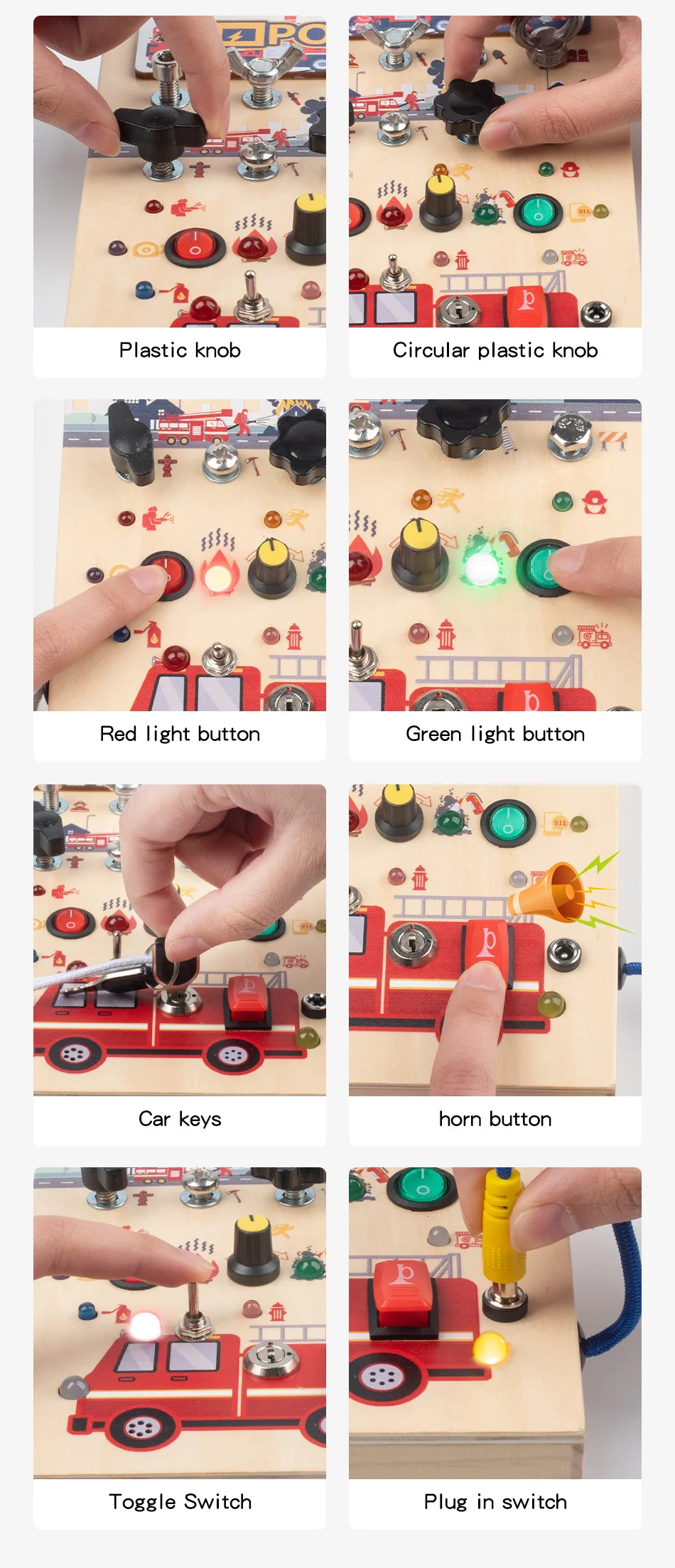 PO

Plastic knob

Circular plastic knob

Red light button

Green light button

Car keys

horn button

Toggle Switch

Plug in switch