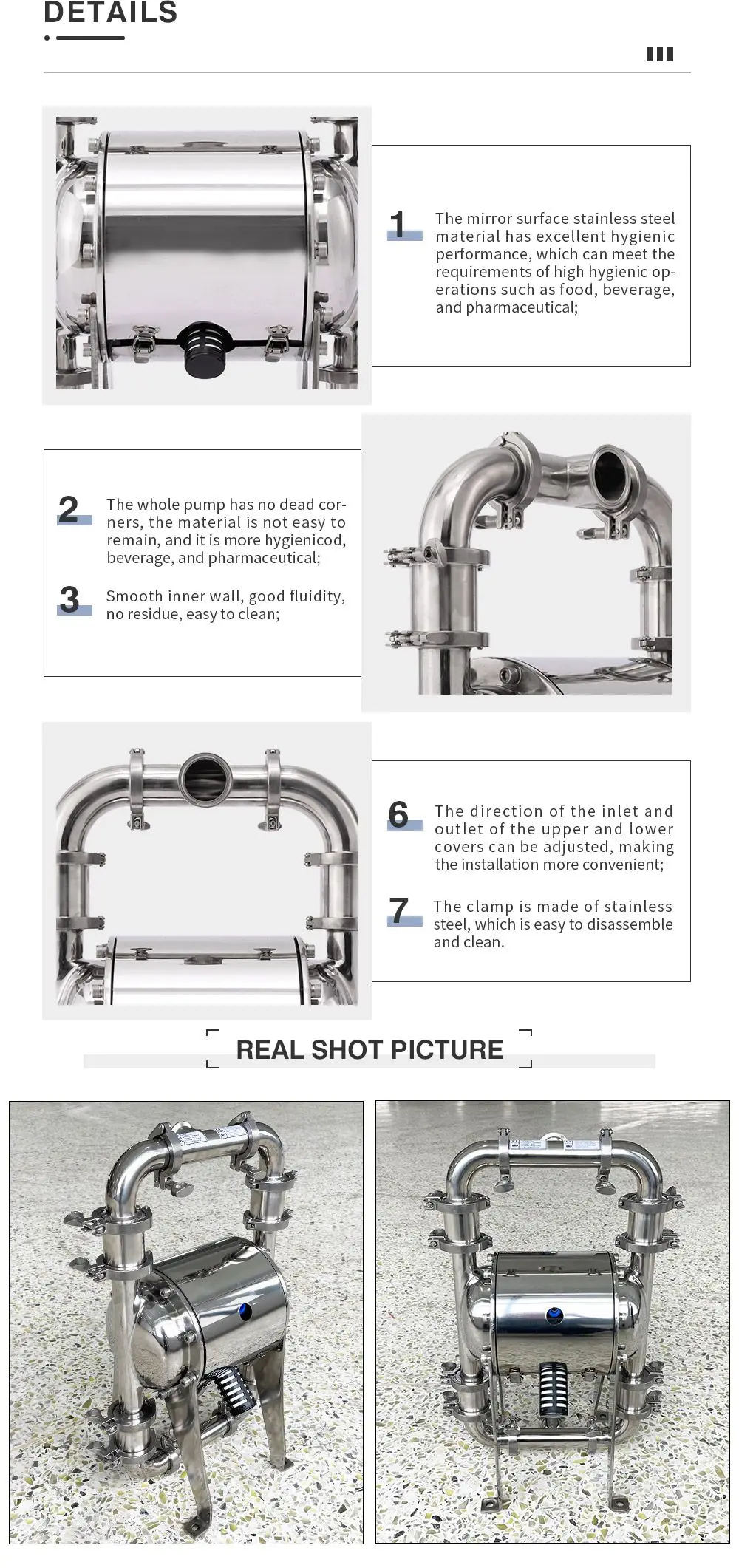 DETAILS

1 The mirror surface stainless steel material has excellent hygienic performance, which can meet the requirements of high hygienic operations such as food, beverage, and pharmaceutical;

2 The whole pump has no dead corners, the material is not easy to remain, and it is more hygienicod, beverage, and pharmaceutical;

3 Smooth inner wall, good fluidity, no residue, easy to clean;

6 The direction of the inlet and outlet of the upper and lower covers can be adjusted, making the installation more convenient;

7 The clamp is made of stainless steel, which is easy to disassemble and clean.

REAL SHOT PICTURE