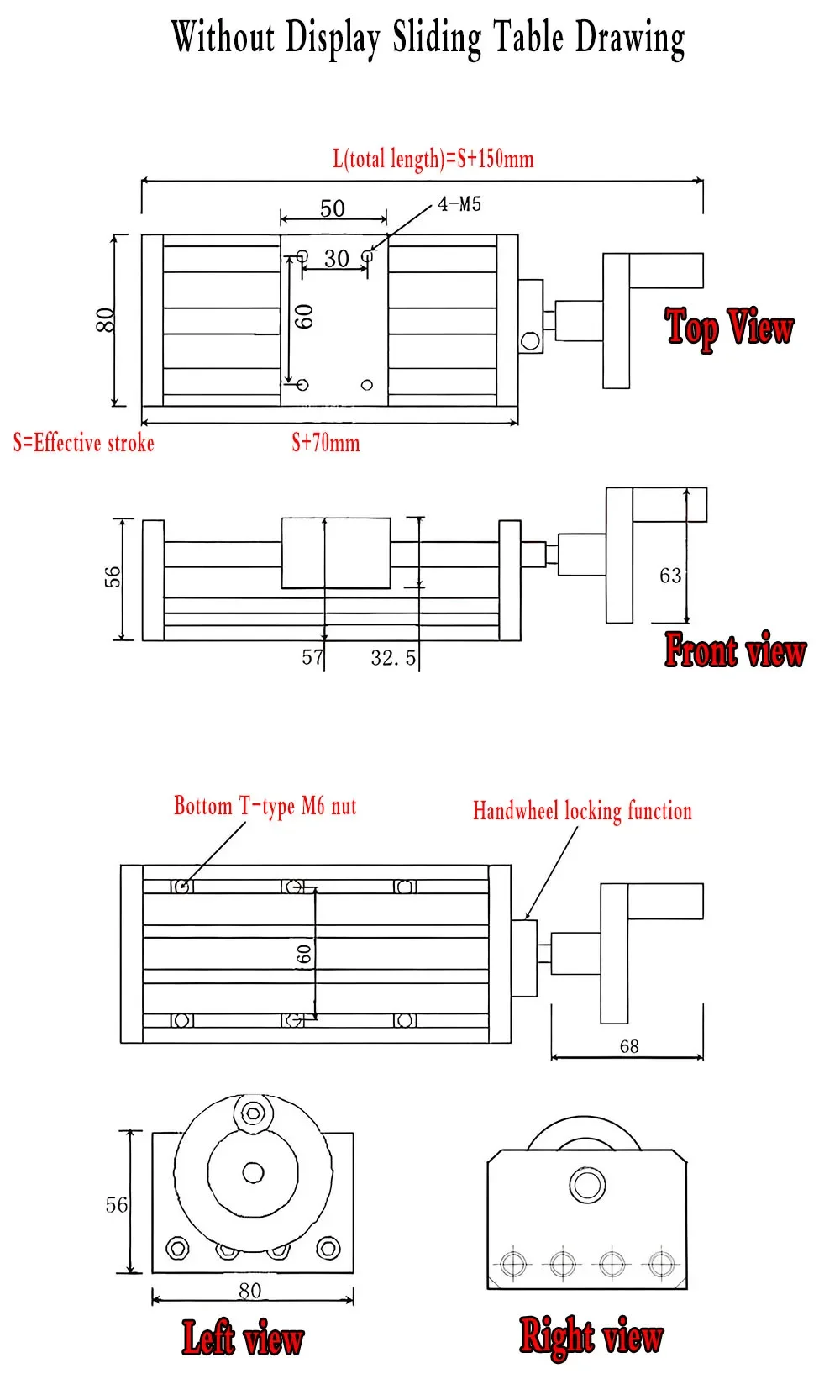 Without Display Sliding Table Drawing

L(total length)=S+150mm

50

4-M5

30

80

60

Top View

S=Effective stroke

S+70mm

56

63

57

32.5

Front view

Bottom T-type M6 nut

Handwheel locking function

60

68

56

80

Left view

Right view