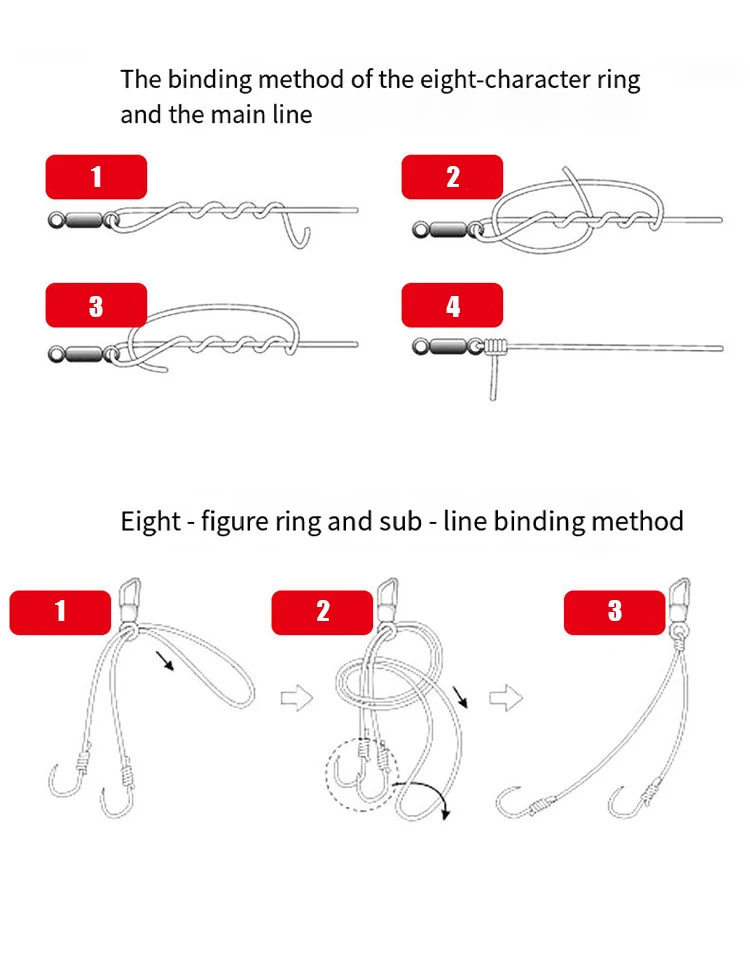 The binding method of the eight-character ring and the main line

1

2

3

4

Eight - figure ring and sub - line binding method

1

2

3