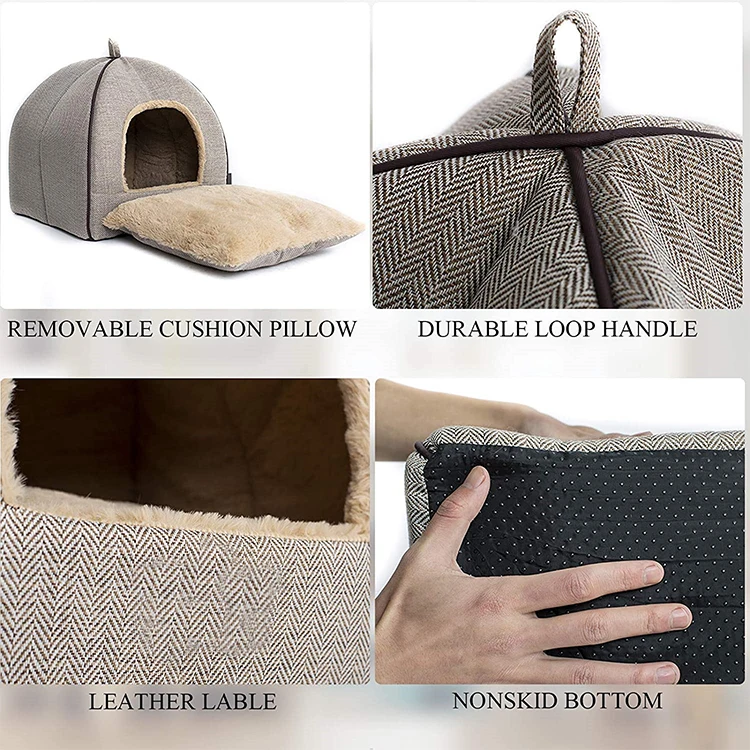 REMOVABLE CUSHION PILLOW

DURABLE LOOP HANDLE

LEATHER LABLE

NONSKID BOTTOM