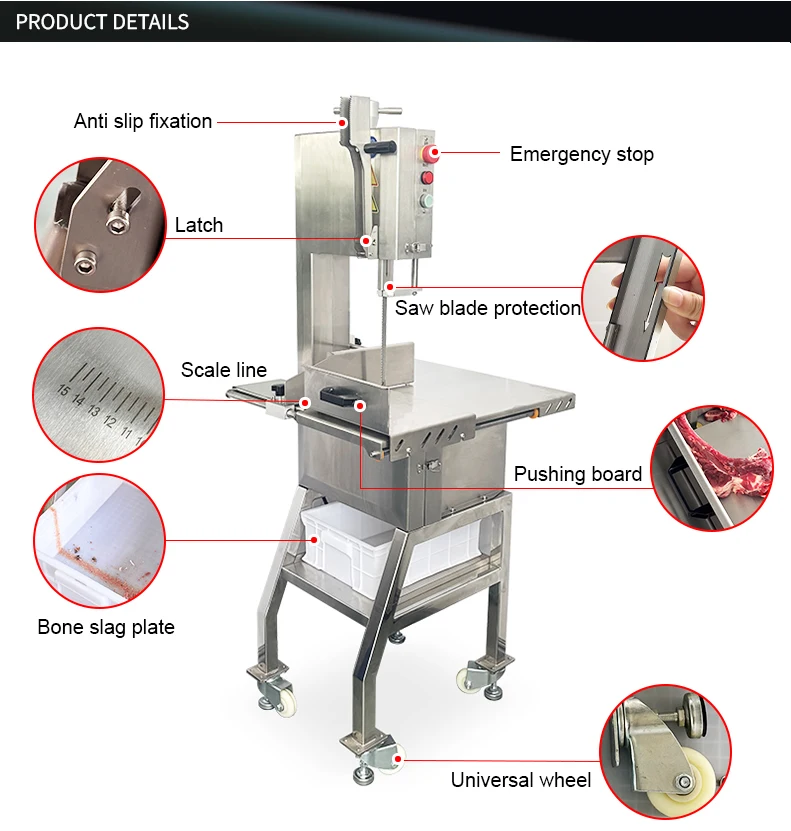 PRODUCT DETAILS

Anti slip fixation

Emergency stop

Latch

Saw blade protection

Scale line

15 14 13 12 11

Pushing board

Bone slag plate

Universal wheel