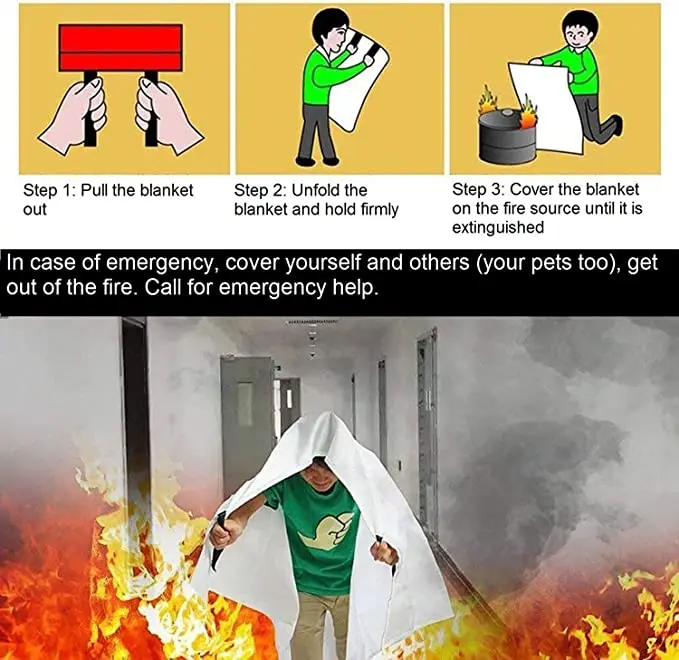 Step 1: Pull the blanket out

Step 2: Unfold the blanket and hold firmly

Step 3: Cover the blanket on the fire source until it is extinguished

In case of emergency, cover yourself and others (your pets too), get out of the fire. Call for emergency help.