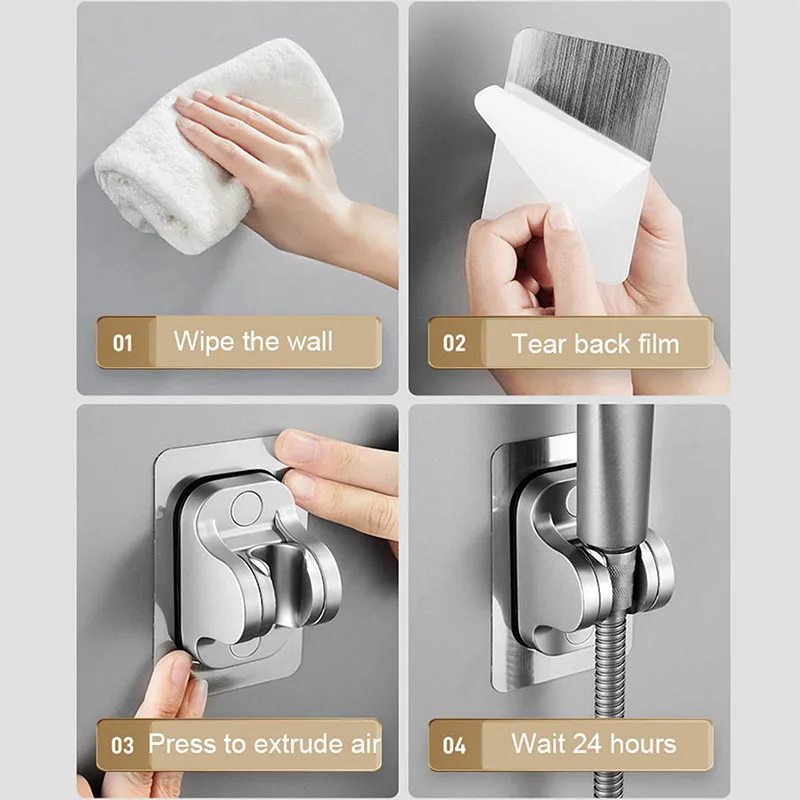 01 Wipe the wall

02 Tear back film

03 Press to extrude air

04 Wait 24 hours