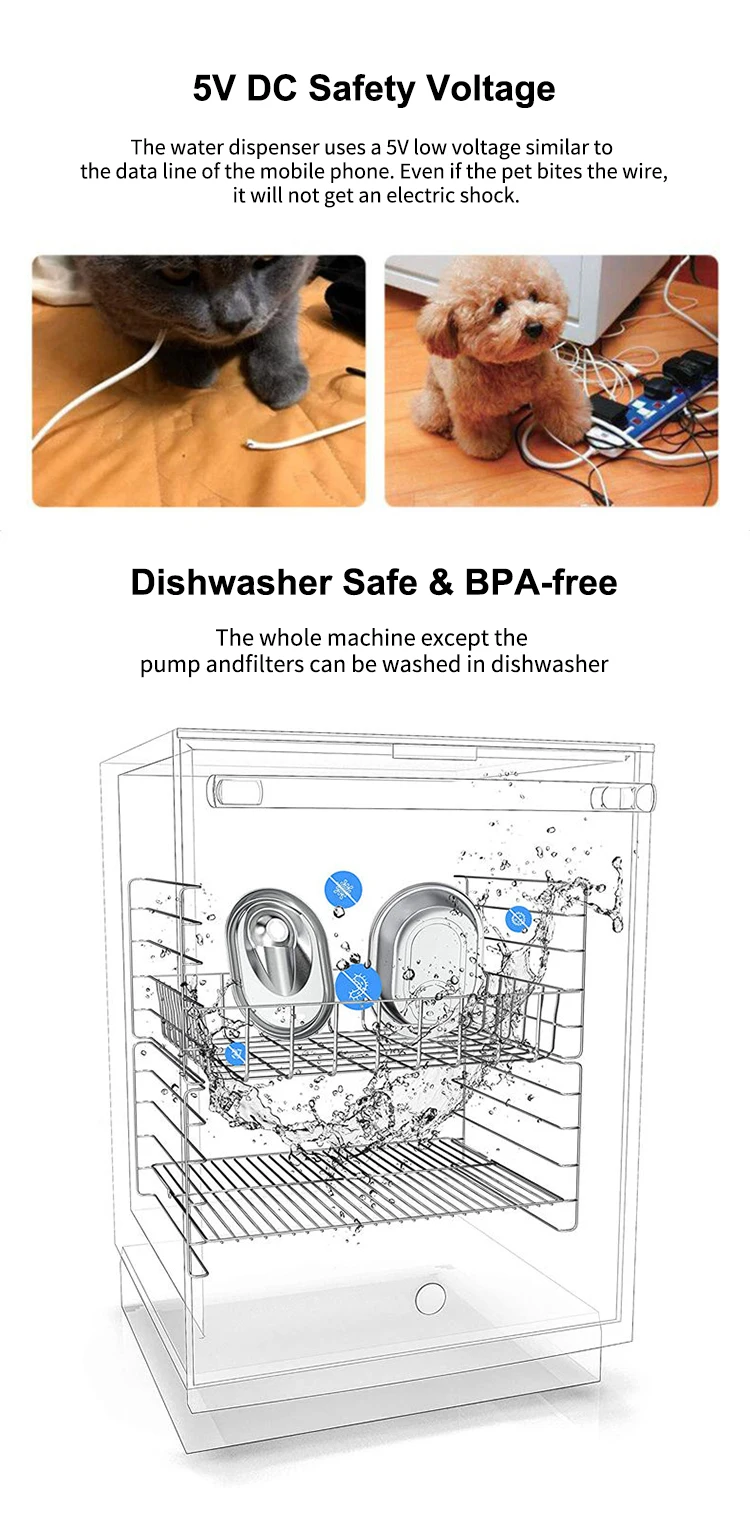 5V DC Safety Voltage

The water dispenser uses a 5V low voltage similar to the data line of the mobile phone. Even if the pet bites the wire, it will not get an electric shock.

Dishwasher Safe & BPA-free

The whole machine except the pump andfilters can be washed in dishwasher