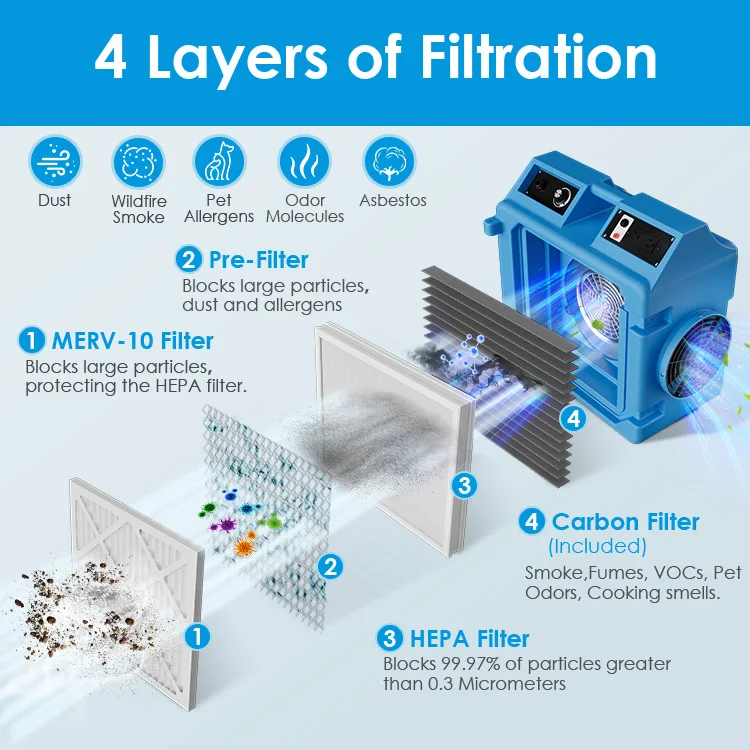 4 Layers of Filtration

Dust

Wildfire Smoke

Pet Allergens

Odor Molecules

Asbestos

2 Pre-Filter
Blocks large particles, dust and allergens

1 MERV-10 Filter
Blocks large particles, protecting the HEPA filter.

4

3

2

1

4 Carbon Filter
(Included)
Smoke,Fumes, VOCs, Pet Odors, Cooking smells.

3 HEPA Filter
Blocks 99.97% of particles greater than 0.3 Micrometers