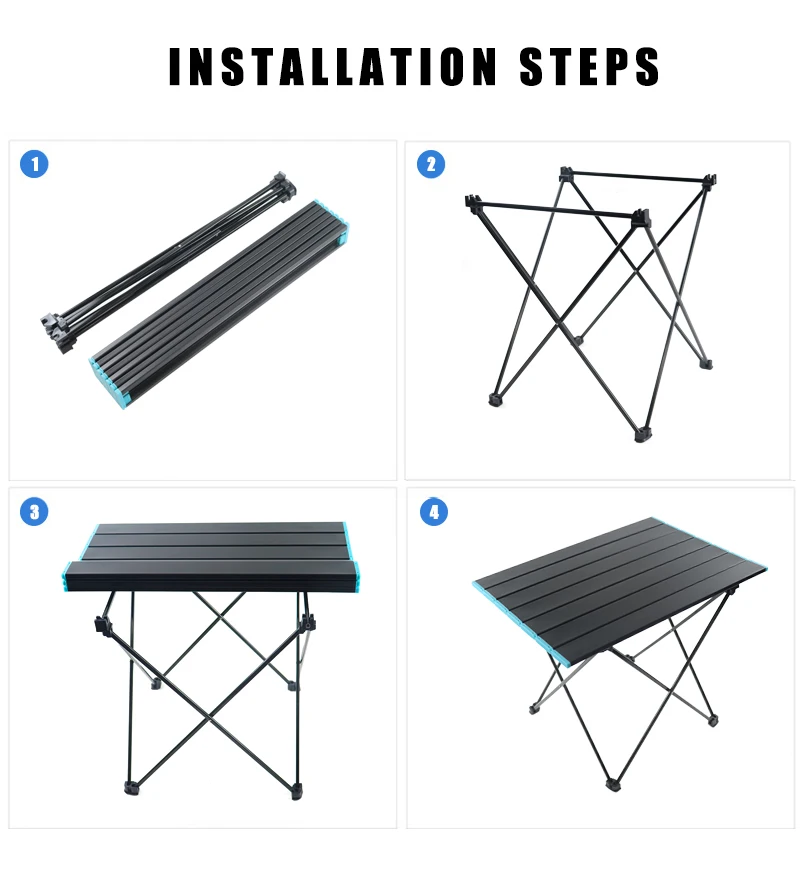 INSTALLATION STEPS

1

2

3

4