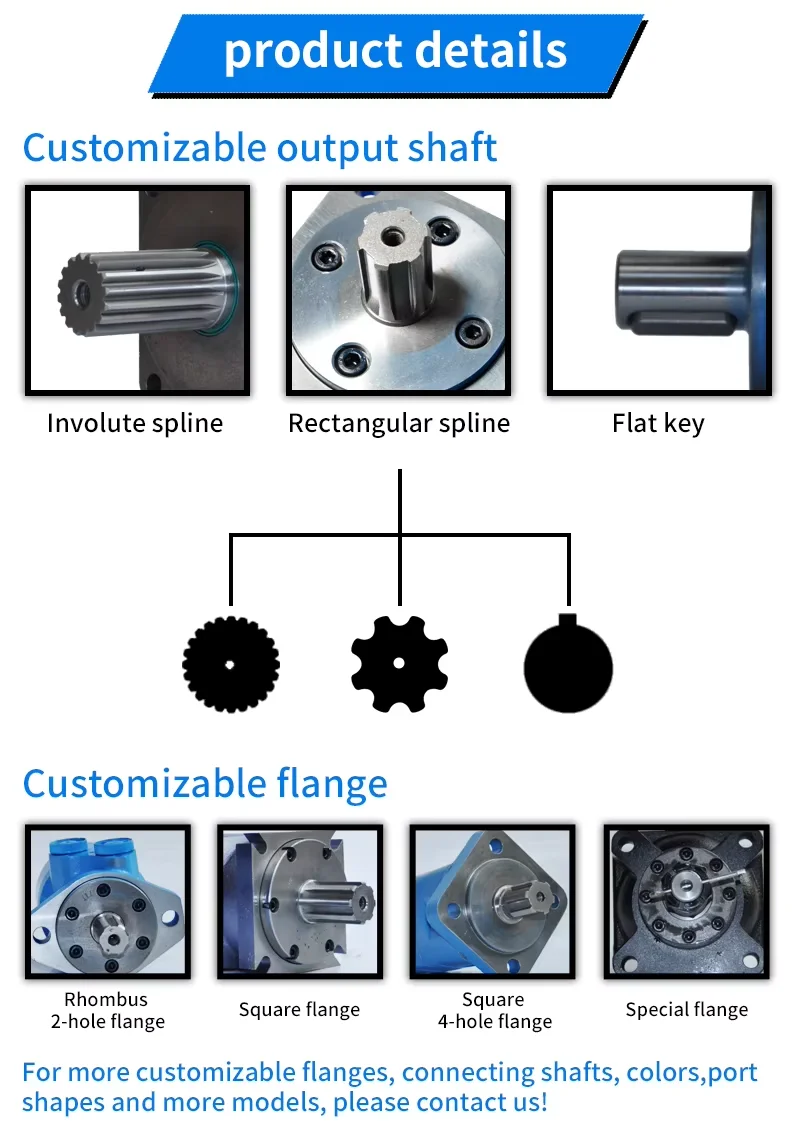 product details

Customizable output shaft

Involute spline

Rectangular spline

Flat key

Customizable flange

Rhombus
2-hole flange

Square flange

Square
4-hole flange

Special flange

For more customizable flanges, connecting shafts, colors,port shapes and more models, please contact us!