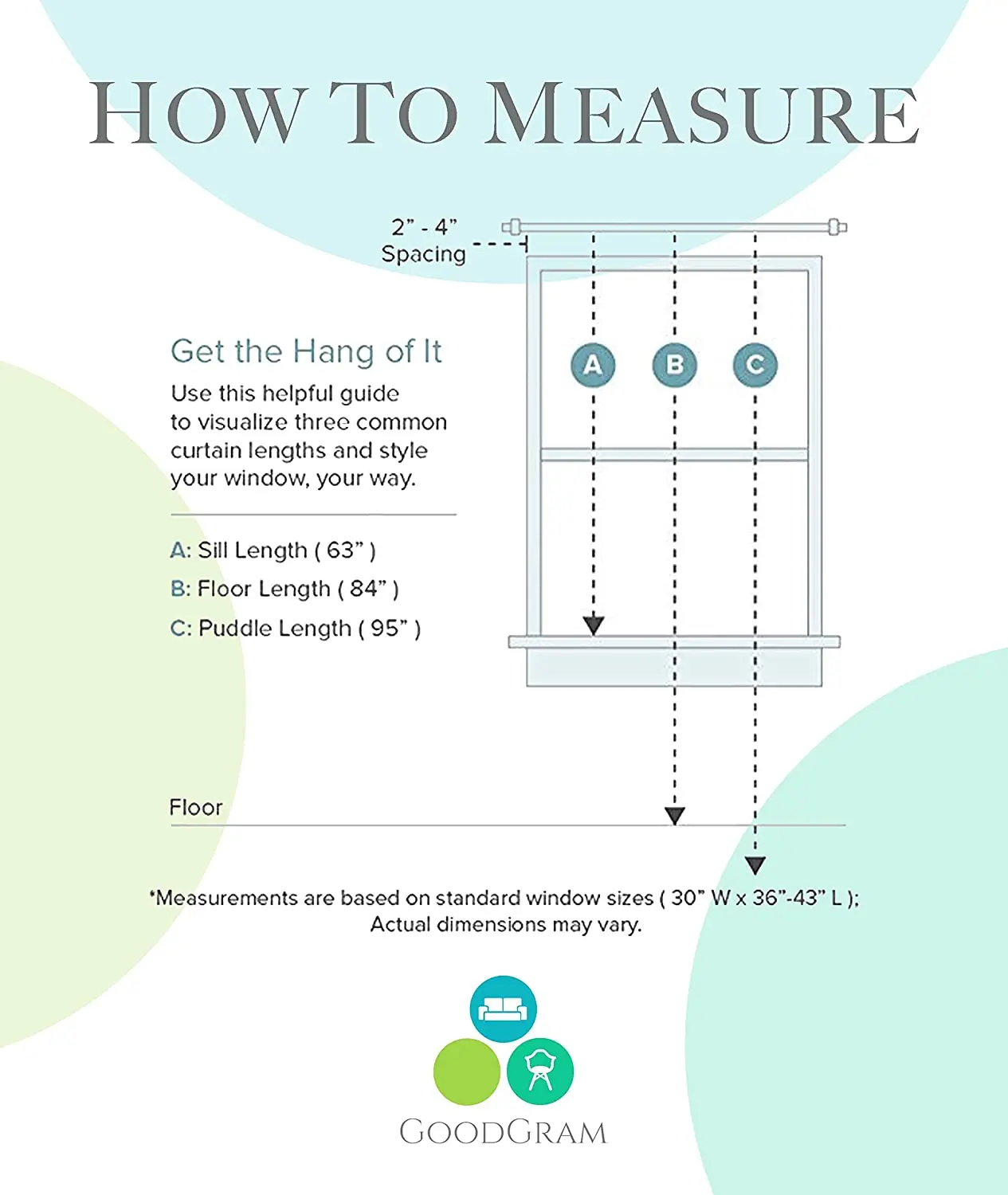 HOW TO MEASURE

2" - 4"
Spacing

Get the Hang of It

Use this helpful guide to visualize three common curtain lengths and style your window, your way.

A: Sill Length ( 63" )
B: Floor Length ( 84" )
C: Puddle Length ( 95" )

A B C

Floor

*Measurements are based on standard window sizes ( 30" W x 36"-43" L ); Actual dimensions may vary.

GOODGRAM