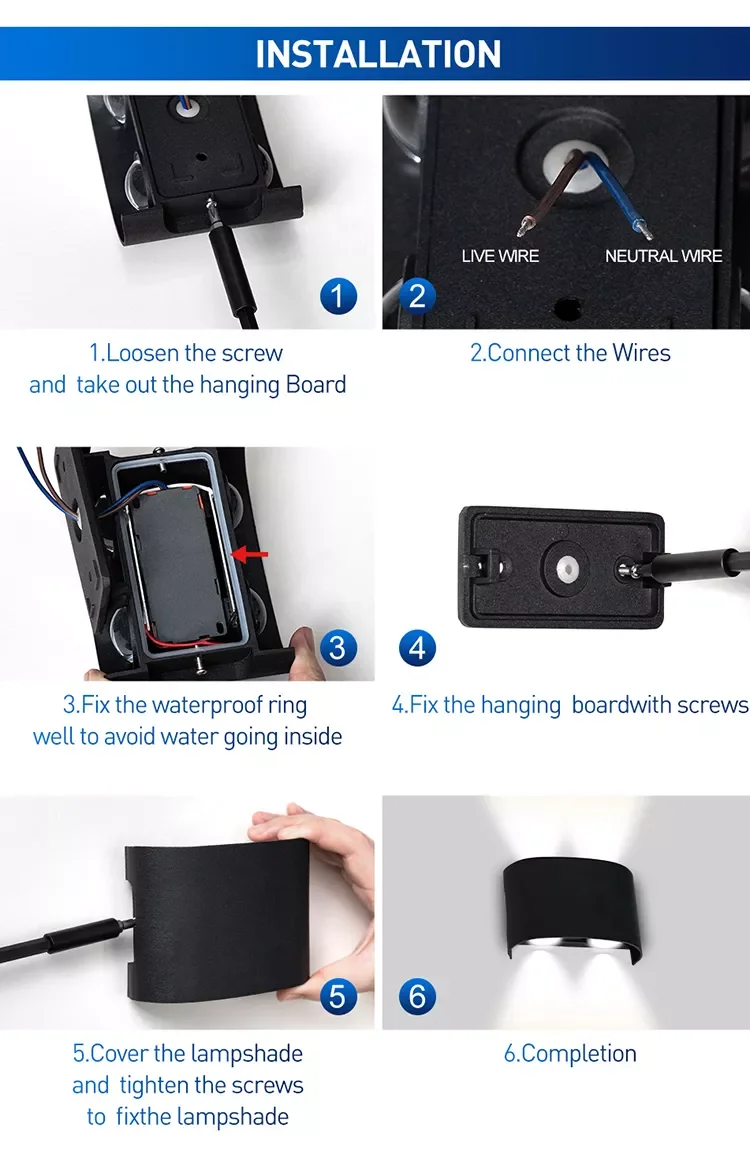 INSTALLATION

1

1.Loosen the screw and take out the hanging Board

LIVE WIRE
NEUTRAL WIRE
2

2.Connect the Wires

3

3.Fix the waterproof ring well to avoid water going inside

4

4.Fix the hanging boardwith screws

5

5.Cover the lampshade and tighten the screws to fixthe lampshade

6

6.Completion