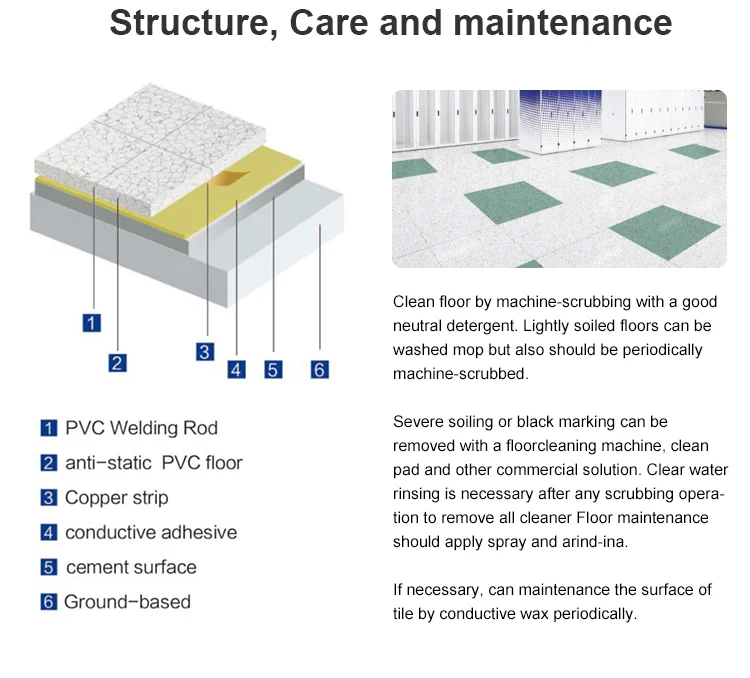 Structure, Care and maintenance

1

2

3

4 5 6

1 PVC Welding Rod

2 anti-static PVC floor

3 Copper strip

4 conductive adhesive

5 cement surface

6 Ground-based

Clean floor by machine-scrubbing with a good neutral detergent. Lightly soiled floors can be washed mop but also should be periodically machine-scrubbed.

Severe soiling or black marking can be removed with a floorcleaning machine, clean pad and other commercial solution. Clear water rinsing is necessary after any scrubbing operation to remove all cleaner Floor maintenance should apply spray and arind-ina.

If necessary, can maintenance the surface of tile by conductive wax periodically.