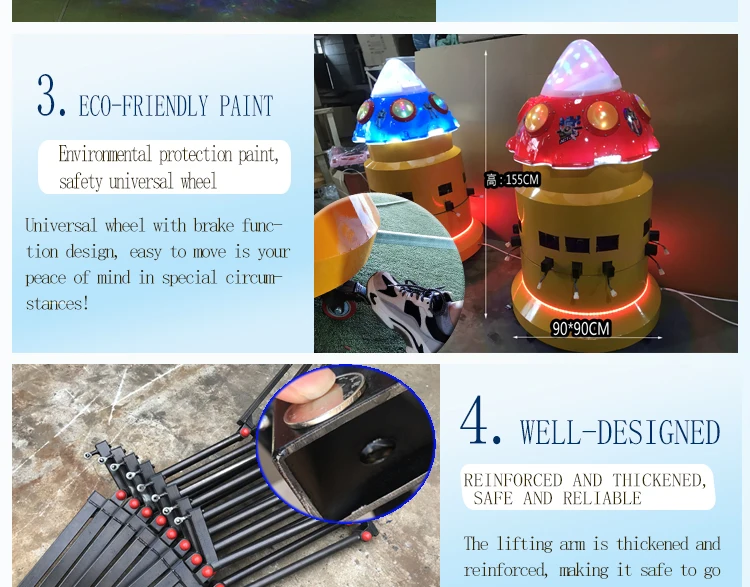 3. ECO-FRIENDLY PAINT

Environmental protection paint, safety universal wheel

Universal wheel with brake function design, easy to move is your peace of mind in special circumstances!

高：155CM

90*90CM

4. WELL-DESIGNED

REINFORCED AND THICKENED, SAFE AND RELIABLE

The lifting arm is thickened and reinforced, making it safe to go