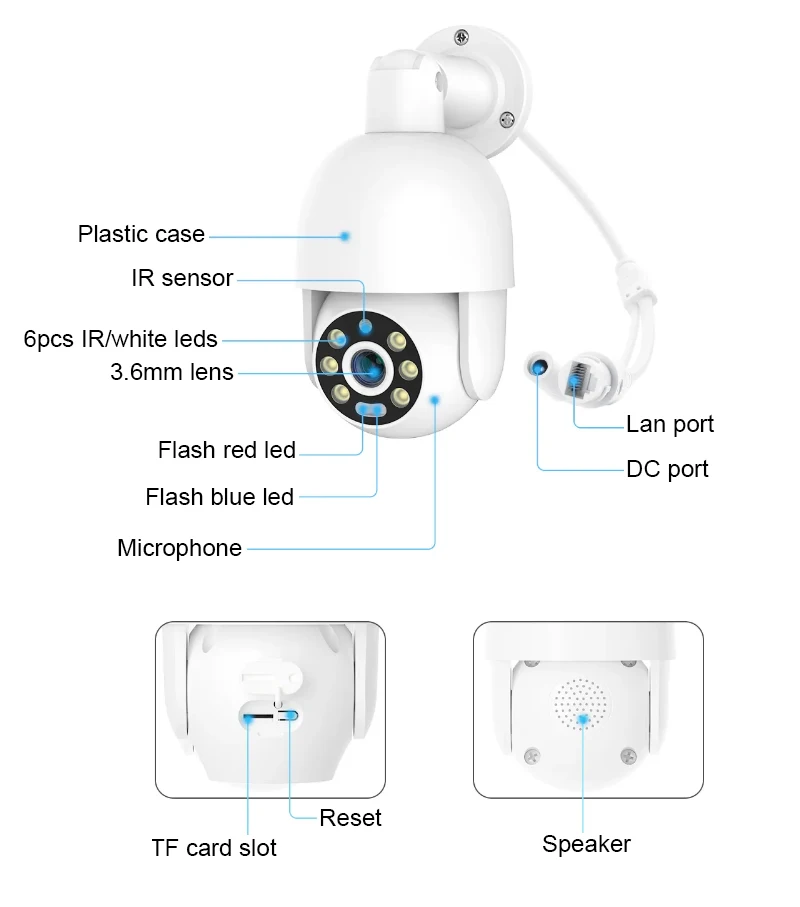 Plastic case
IR sensor
6pcs IR/white leds
3.6mm lens
Flash red led
Flash blue led
Microphone
Lan port
DC port
Reset
TF card slot
Speaker