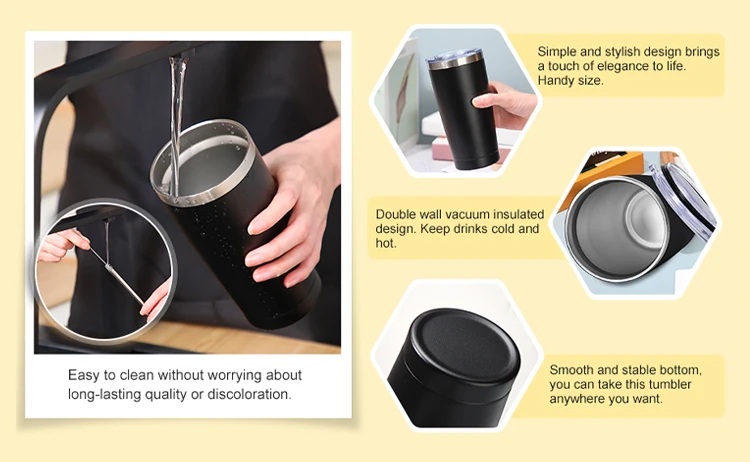 Easy to clean without worrying about long-lasting quality or discoloration.

Simple and stylish design brings a touch of elegance to life. Handy size.

Double wall vacuum insulated design. Keep drinks cold and hot.

Smooth and stable bottom, you can take this tumbler anywhere you want.