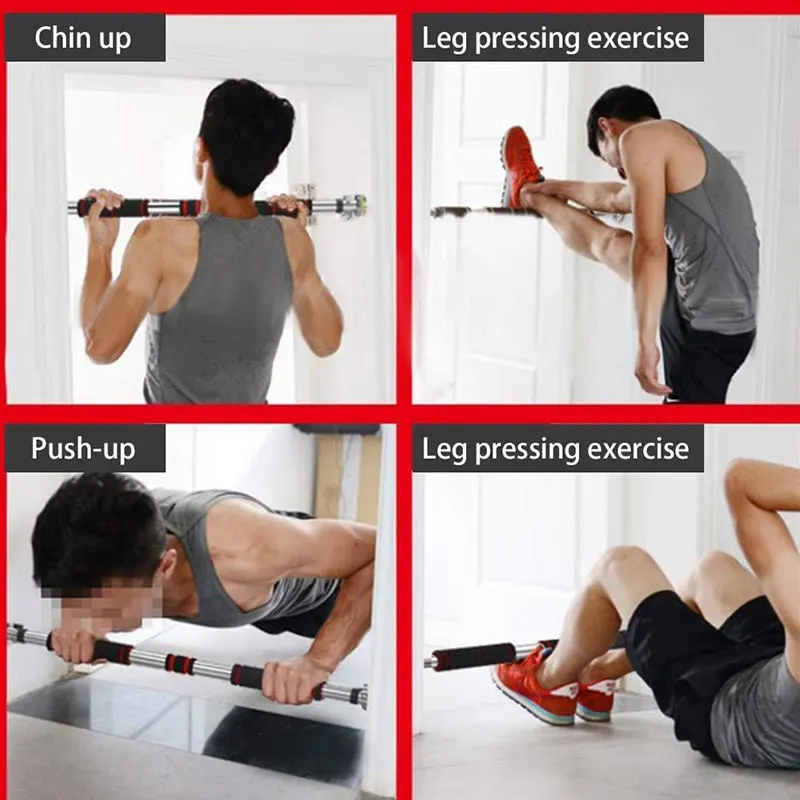 Chin up

Leg pressing exercise

Push-up

Leg pressing exercise