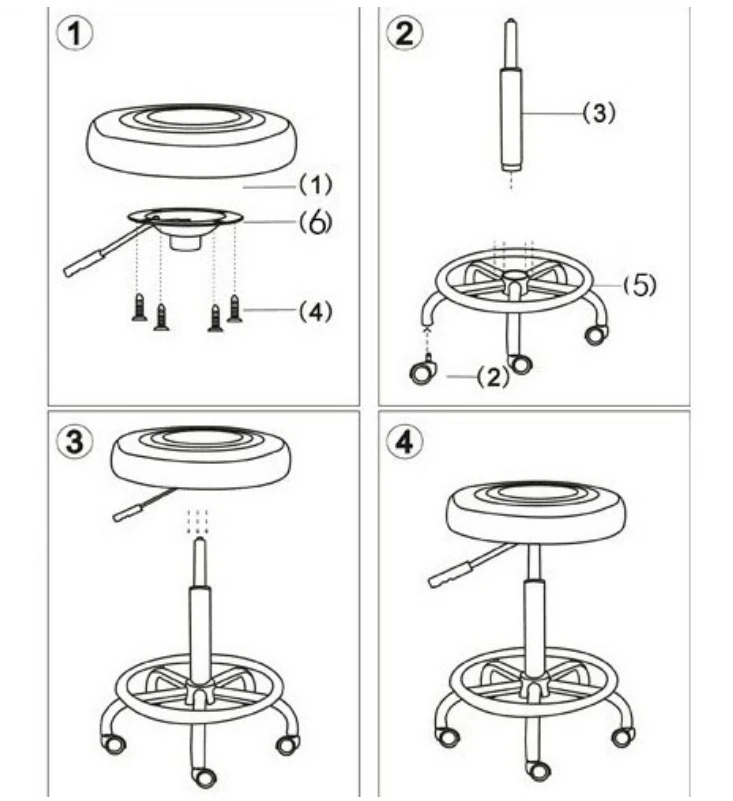 1
(1)
(6)
(4)

2
(3)
(5)
(2)

3

4