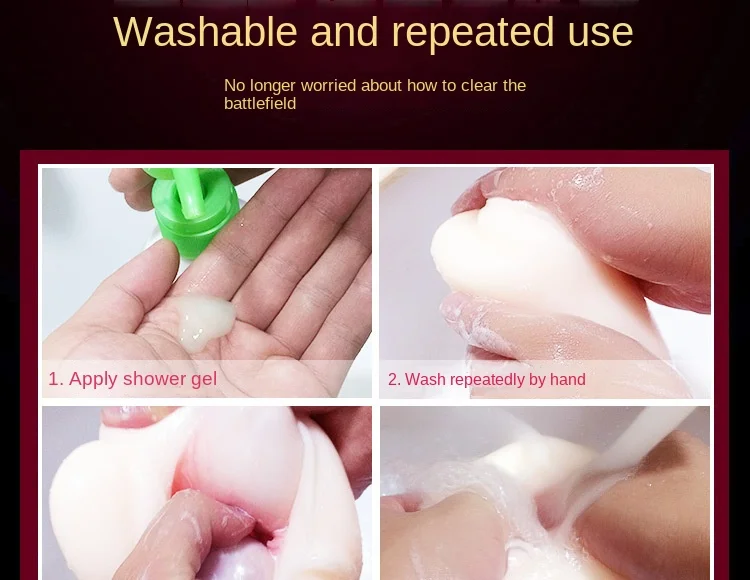 Washable and repeated use

No longer worried about how to clear the battlefield

1. Apply shower gel

2. Wash repeatedly by hand