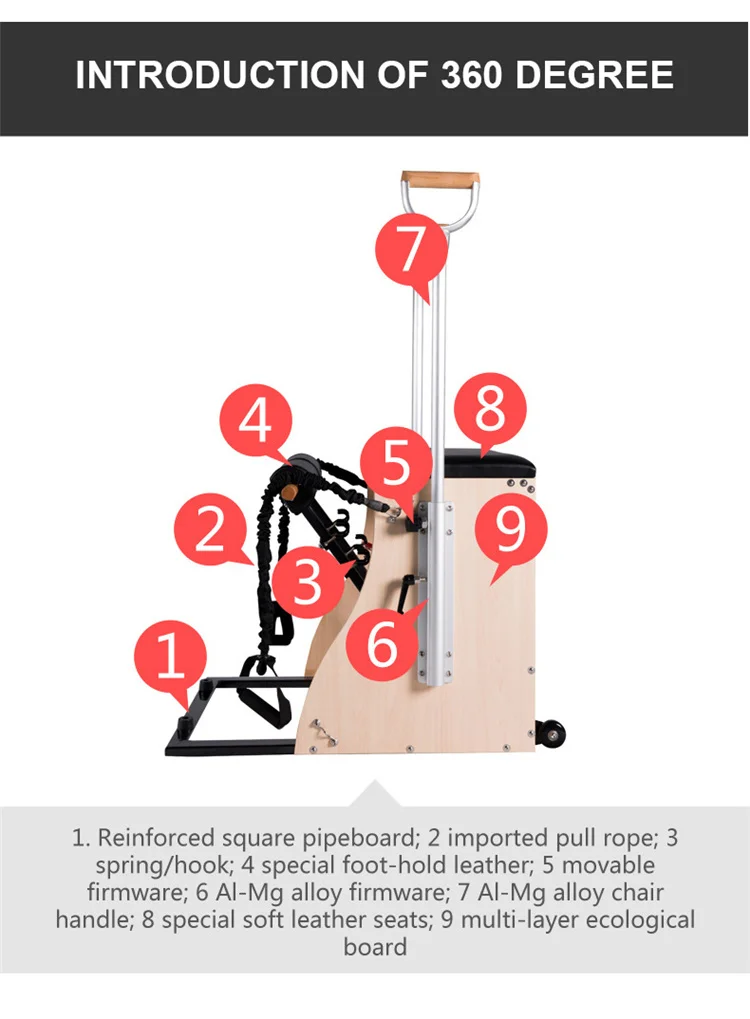 INTRODUCTION OF 360 DEGREE

7

4

8

5

2

9

3

6

1

1. Reinforced square pipeboard; 2 imported pull rope; 3 spring/hook; 4 special foot-hold leather; 5 movable firmware; 6 Al-Mg alloy firmware; 7 Al-Mg alloy chair handle; 8 special soft leather seats; 9 multi-layer ecological board