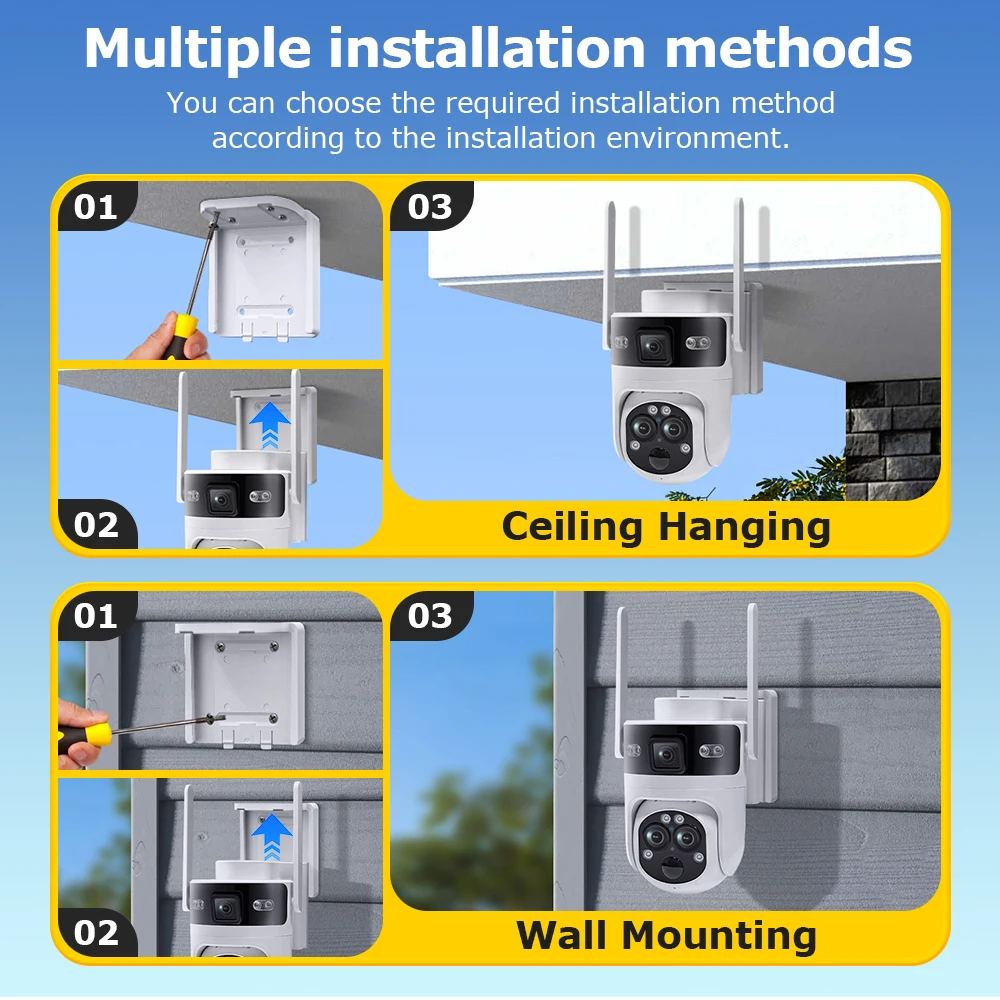 Multiple installation methods

You can choose the required installation method according to the installation environment.

01

02

03

Ceiling Hanging

01

02

03

Wall Mounting