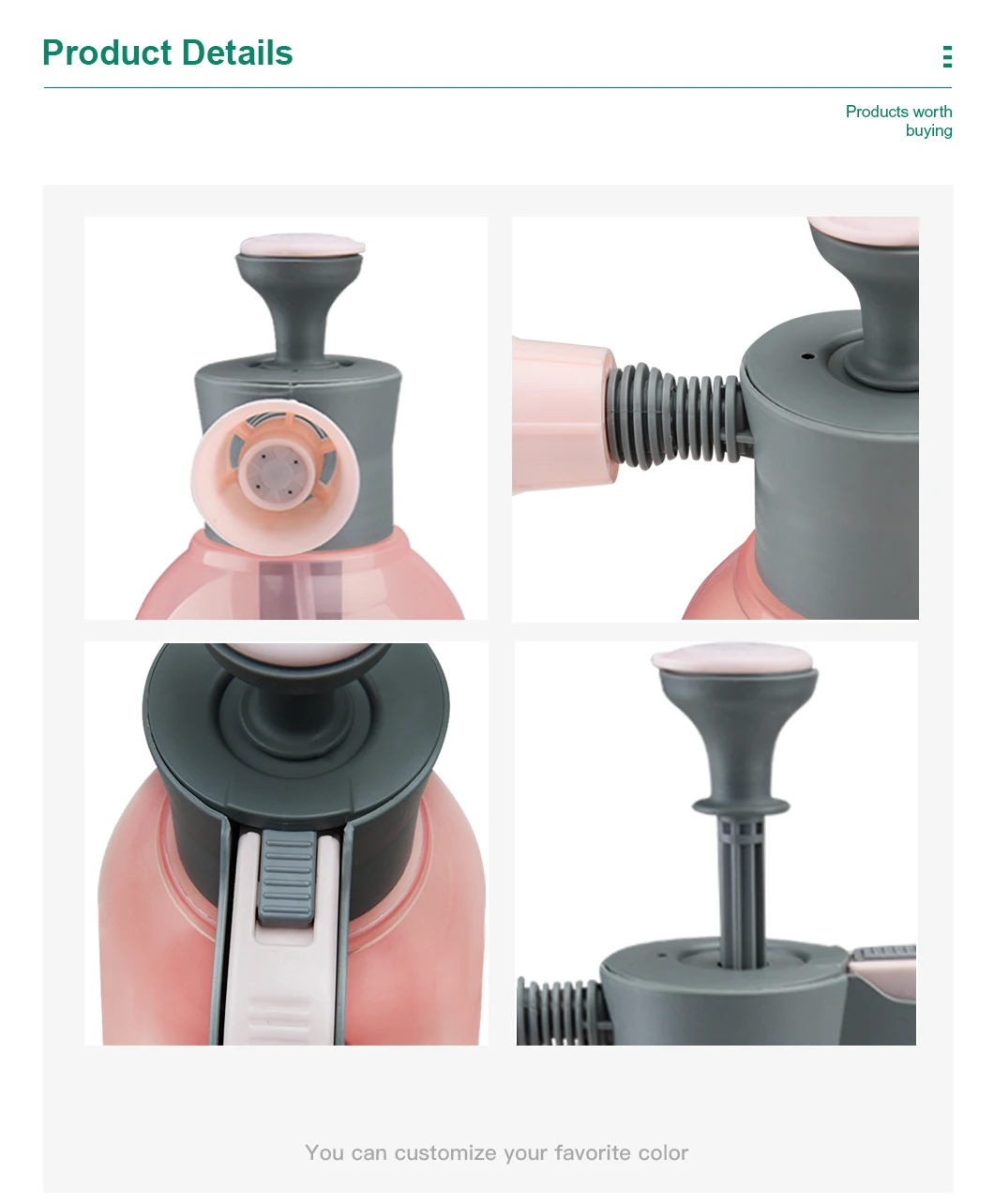 Product Details

Products worth buying

You can customize your favorite color