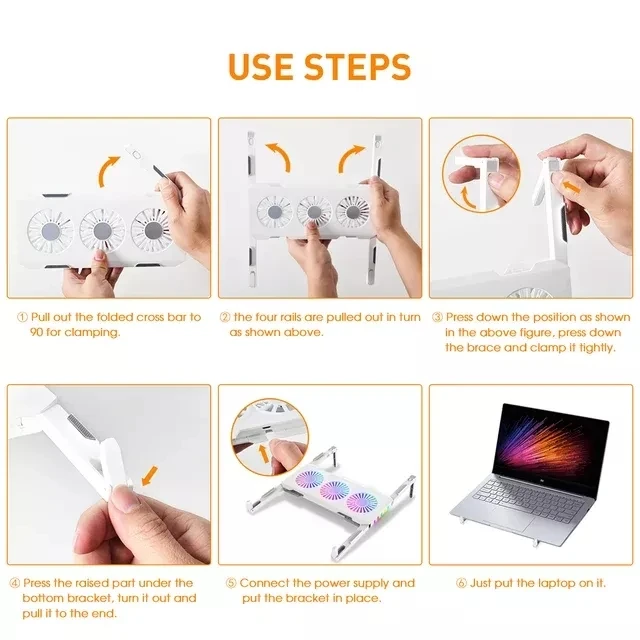 USE STEPS

① Pull out the folded cross bar to 90 for clamping.

② the four rails are pulled out in turn as shown above.

③ Press down the position as shown in the above figure, press down the brace and clamp it tightly.

④ Press the raised part under the bottom bracket, turn it out and pull it to the end.

⑤ Connect the power supply and put the bracket in place.

⑥ Just put the laptop on it.