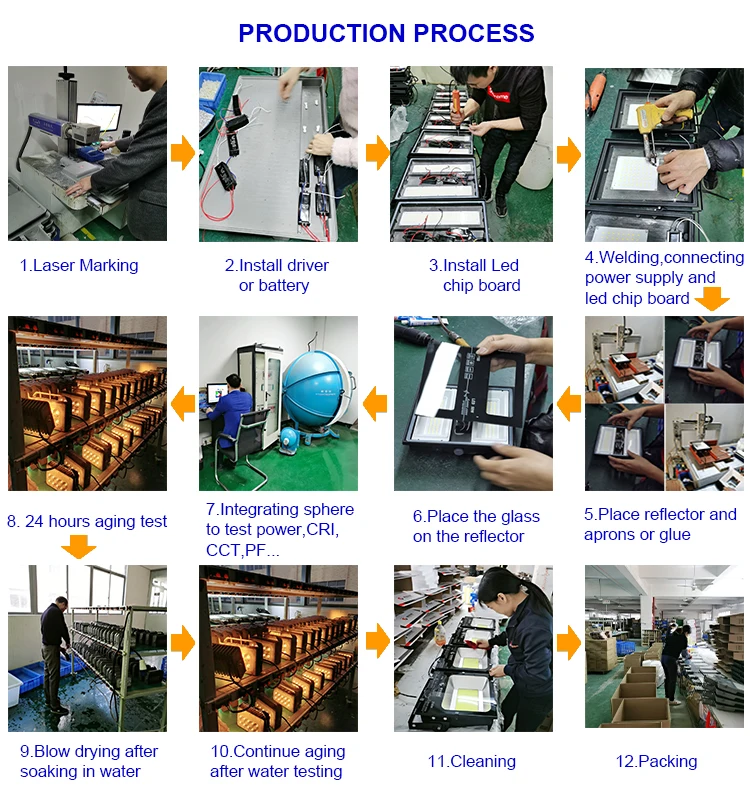 PRODUCTION PROCESS

1.Laser Marking

2.Install driver or battery

3.Install Led chip board

4.Welding,connecting power supply and led chip board

5.Place reflector and aprons or glue

6.Place the glass on the reflector

7.Integrating sphere to test power,CRI, CCT,PF...

8. 24 hours aging test

9.Blow drying after soaking in water

10.Continue aging after water testing

11.Cleaning

12.Packing