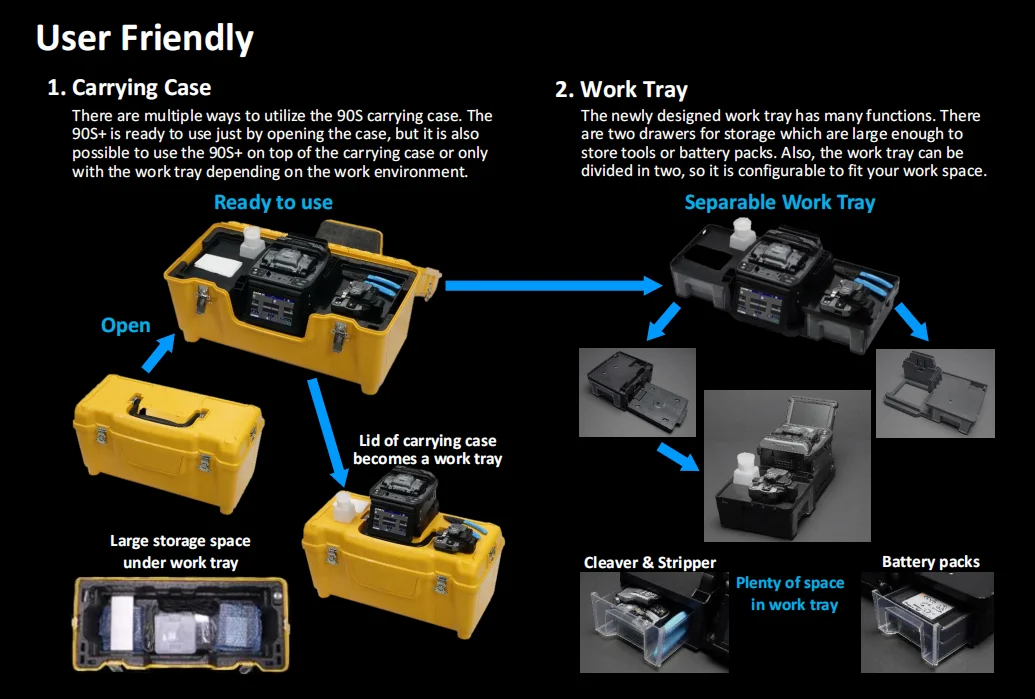 User Friendly

1. Carrying Case

There are multiple ways to utilize the 90S carrying case. The 90S+ is ready to use just by opening the case, but it is also possible to use the 90S+ on top of the carrying case or only with the work tray depending on the work environment.

Ready to use

Open

Lid of carrying case becomes a work tray

Large storage space under work tray

2. Work Tray

The newly designed work tray has many functions. There are two drawers for storage which are large enough to store tools or battery packs. Also, the work tray can be divided in two, so it is configurable to fit your work space.

Separable Work Tray

Cleaver & Stripper

Plenty of space in work tray

Battery packs