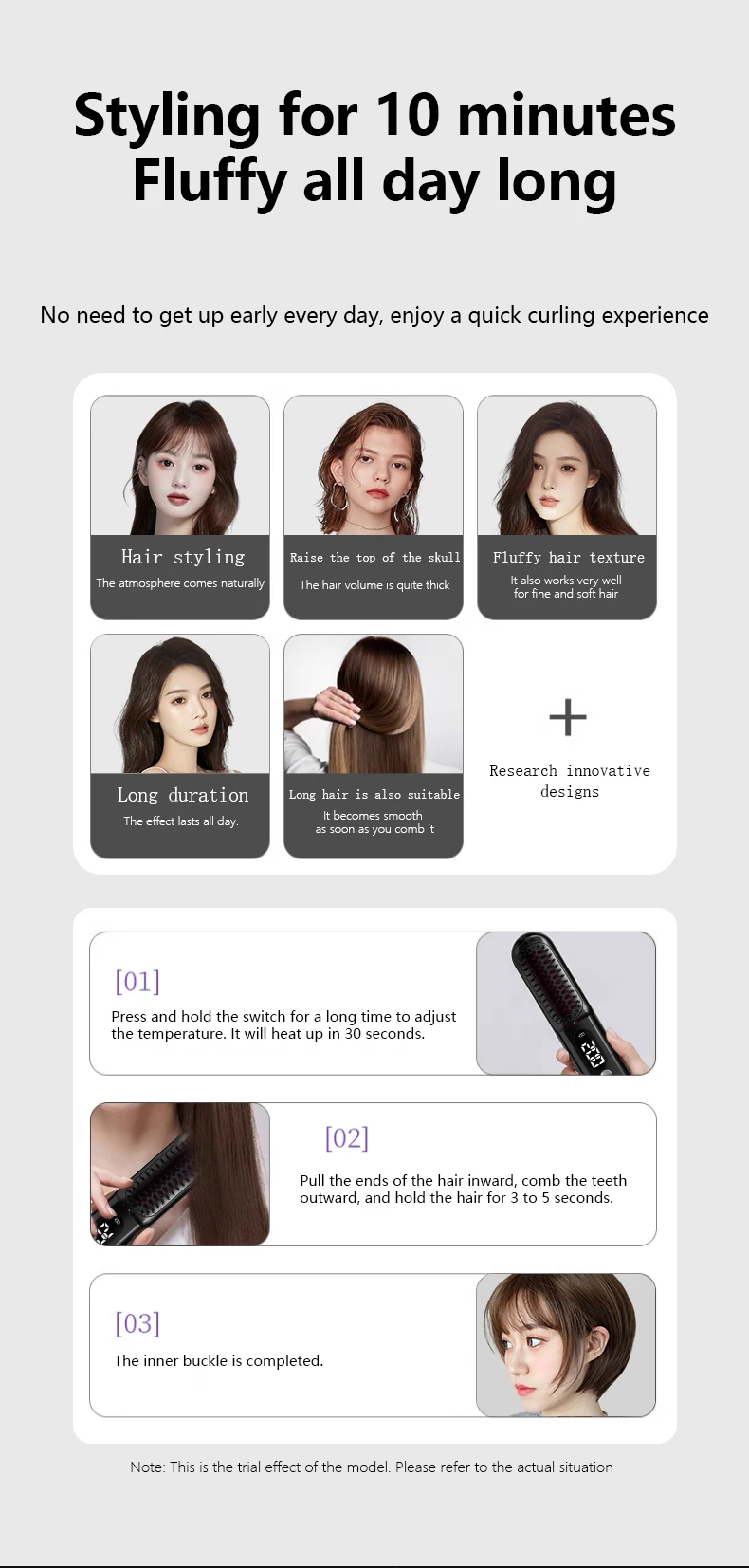 Styling for 10 minutes
Fluffy all day long

No need to get up early every day, enjoy a quick curling experience

Hair styling
The atmosphere comes naturally

Raise the top of the skull
The hair volume is quite thick

Fluffy hair texture
It also works very well for fine and soft hair

Long duration
The effect lasts all day.

Long hair is also suitable
It becomes smooth as soon as you comb it

+
Research innovative designs

[01]
Press and hold the switch for a long time to adjust the temperature. It will heat up in 30 seconds.

[02]
Pull the ends of the hair inward, comb the teeth outward, and hold the hair for 3 to 5 seconds.

[03]
The inner buckle is completed.

Note: This is the trial effect of the model. Please refer to the actual situation