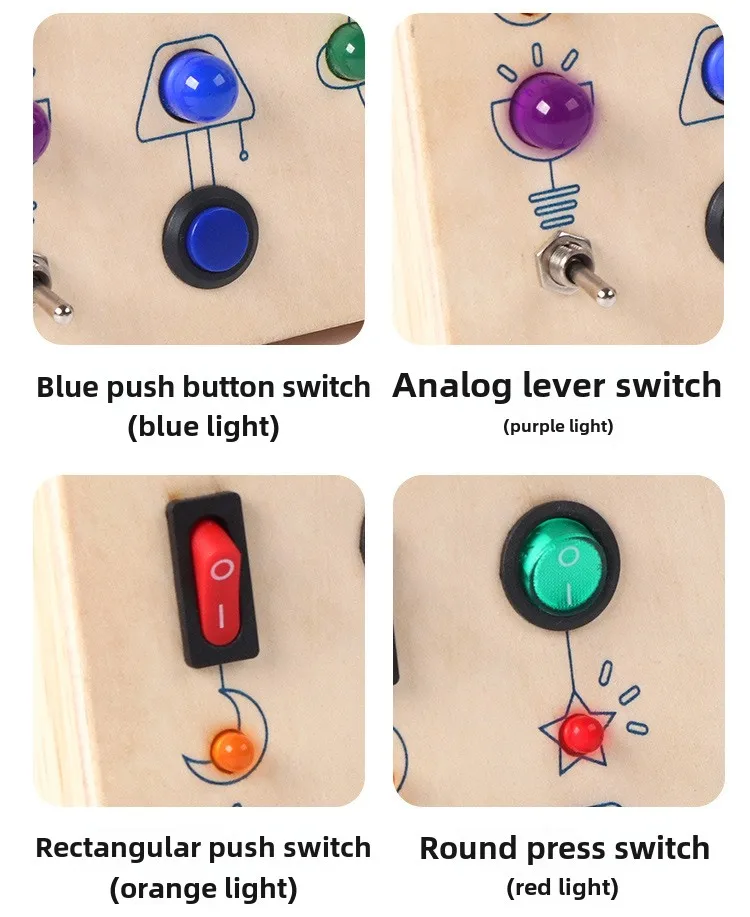 Blue push button switch
(blue light)

Analog lever switch
(purple light)

O
I

Rectangular push switch
(orange light)

O
I

Round press switch
(red light)