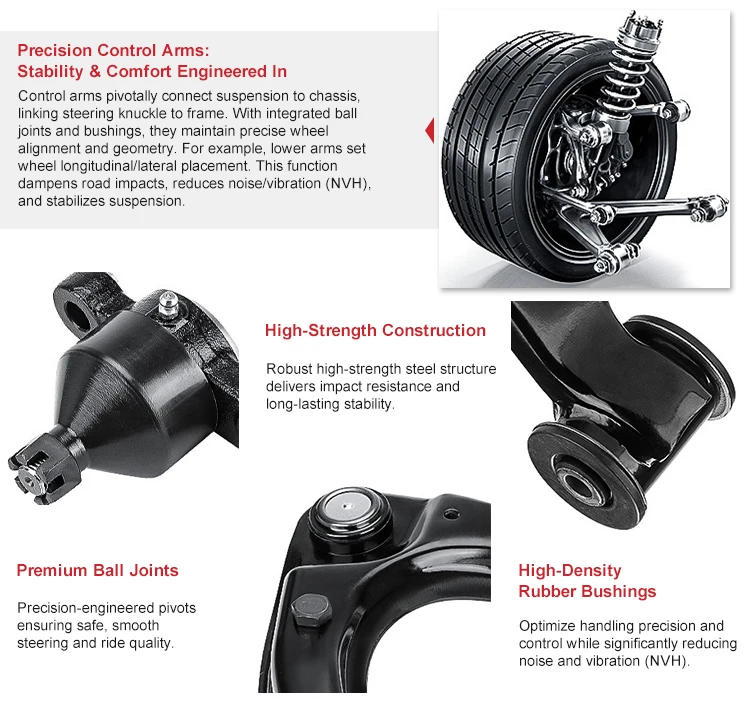 Precision Control Arms:
Stability & Comfort Engineered In

Control arms pivotally connect suspension to chassis, linking steering knuckle to frame. With integrated ball joints and bushings, they maintain precise wheel alignment and geometry. For example, lower arms set wheel longitudinal/lateral placement. This function dampens road impacts, reduces noise/vibration (NVH), and stabilizes suspension.

High-Strength Construction

Robust high-strength steel structure delivers impact resistance and long-lasting stability.

Premium Ball Joints

Precision-engineered pivots ensuring safe, smooth steering and ride quality.

High-Density
Rubber Bushings

Optimize handling precision and control while significantly reducing noise and vibration (NVH).