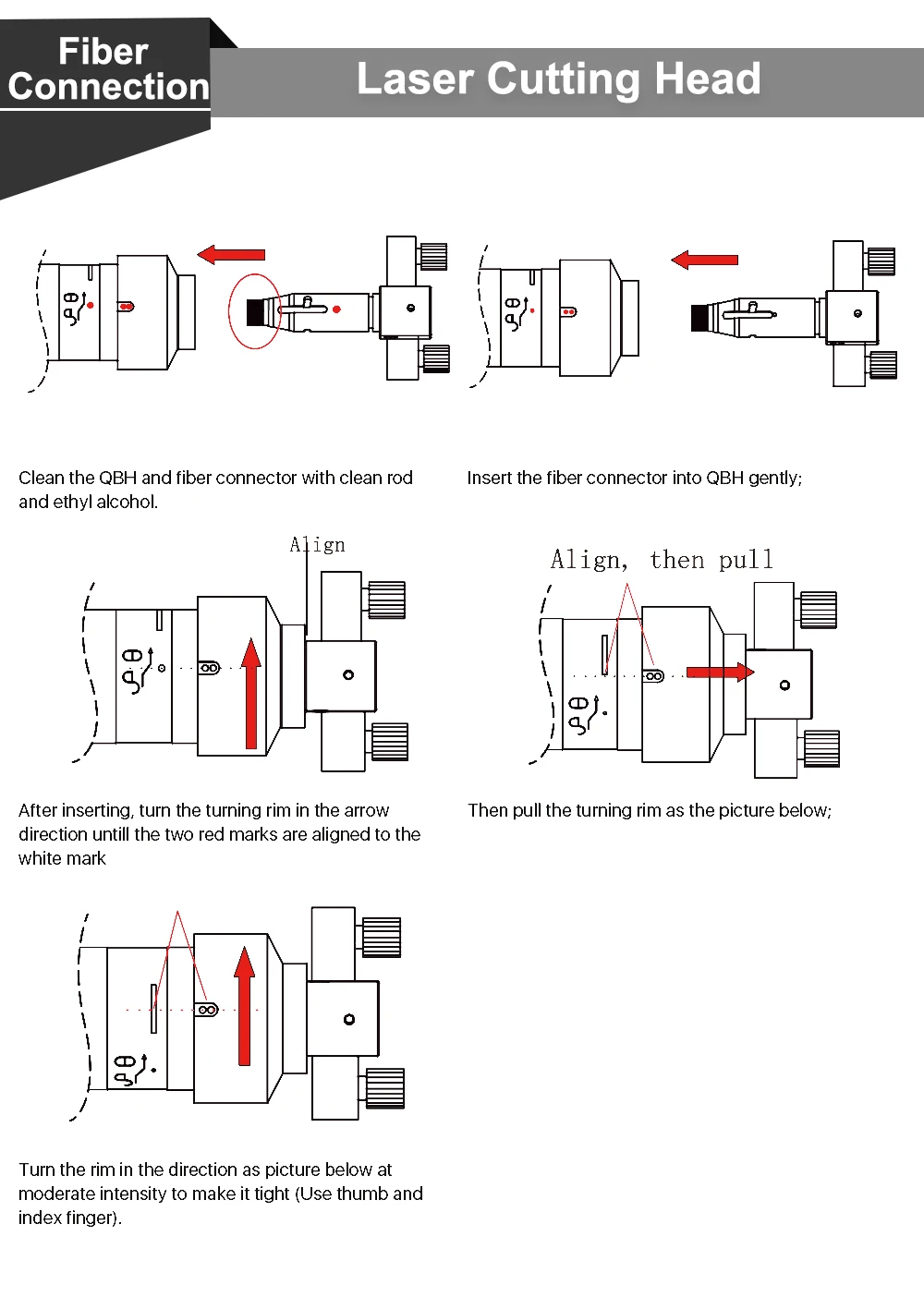 Fiber Connection

Laser Cutting Head

Clean the QBH and fiber connector with clean rod and ethyl alcohol.

Insert the fiber connector into QBH gently;

Align

Align, then pull

After inserting, turn the turning rim in the arrow direction untill the two red marks are aligned to the white mark

Then pull the turning rim as the picture below;

Turn the rim in the direction as picture below at moderate intensity to make it tight (Use thumb and index finger).