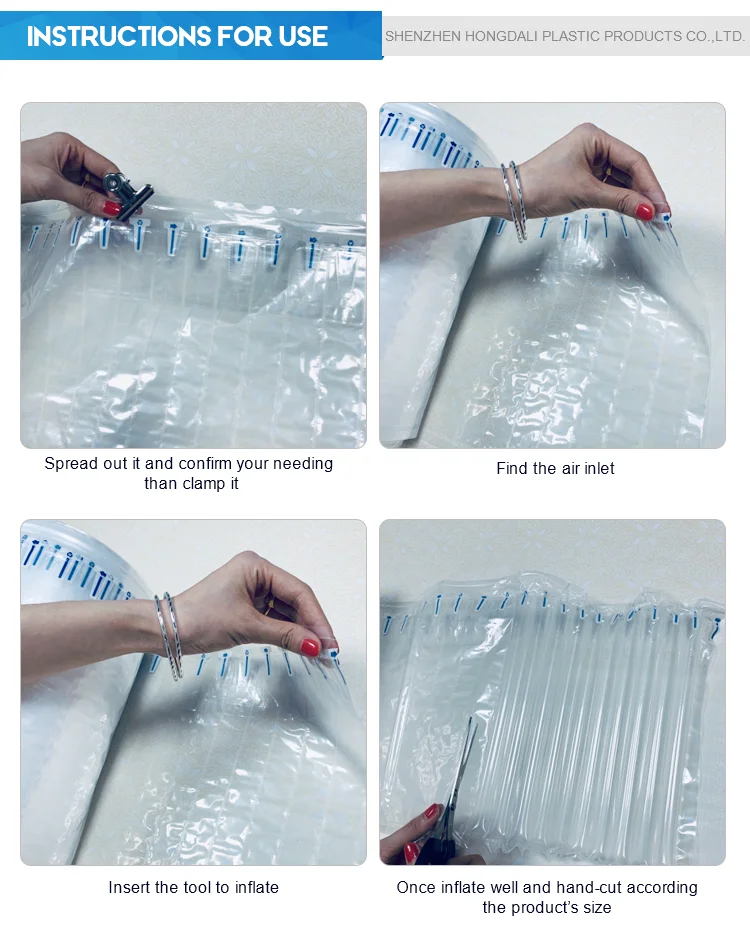 INSTRUCTIONS FOR USE

SHENZHEN HONGDALI PLASTIC PRODUCTS CO.,LTD.

Spread out it and confirm your needing than clamp it

Find the air inlet

Insert the tool to inflate

Once inflate well and hand-cut according the product's size