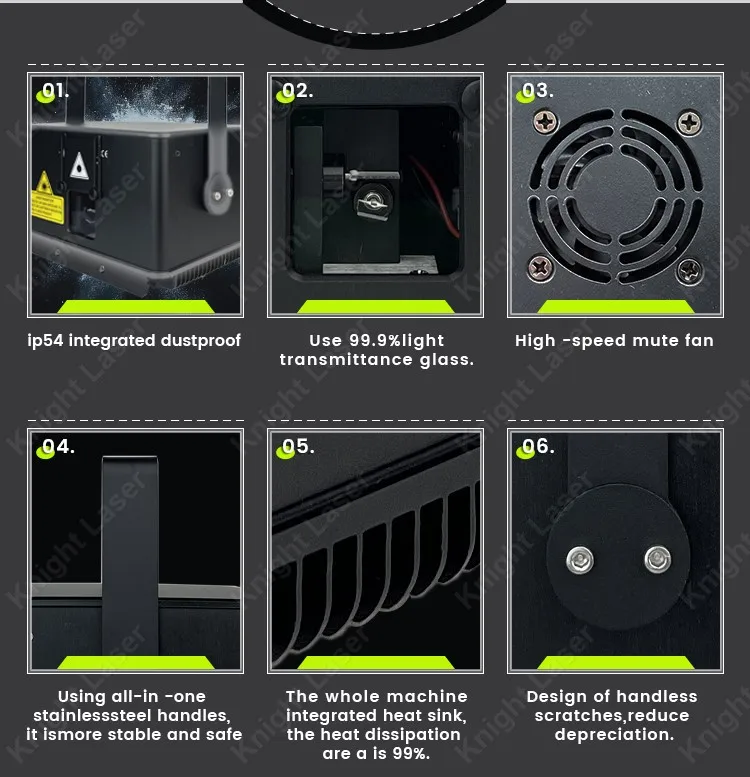 01.

ip54 integrated dustproof

02.

Use 99.9%light transmittance glass.

03.

High -speed mute fan

04.

Using all-in -one stainlesssteel handles, it ismore stable and safe

05.

The whole machine integrated heat sink, the heat dissipation are a is 99%.

06.

Design of handless scratches,reduce depreciation.

Knight Laser