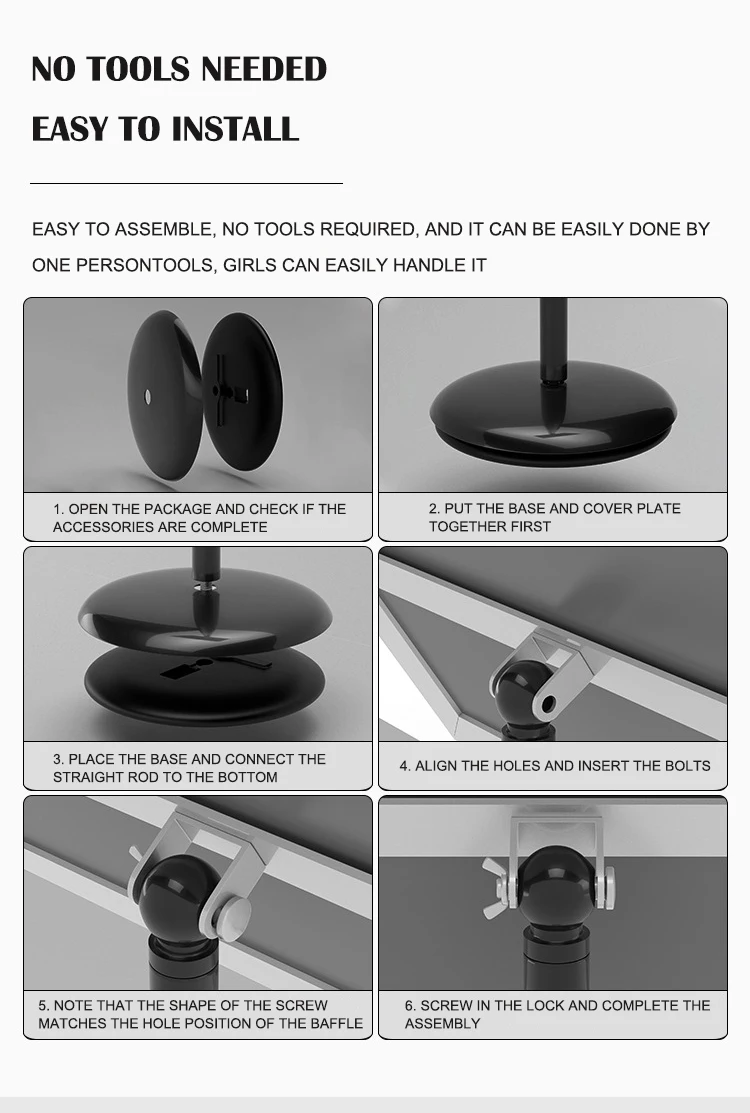 NO TOOLS NEEDED

EASY TO INSTALL

EASY TO ASSEMBLE, NO TOOLS REQUIRED, AND IT CAN BE EASILY DONE BY ONE PERSONTOOLS, GIRLS CAN EASILY HANDLE IT

1. OPEN THE PACKAGE AND CHECK IF THE ACCESSORIES ARE COMPLETE

2. PUT THE BASE AND COVER PLATE TOGETHER FIRST

3. PLACE THE BASE AND CONNECT THE STRAIGHT ROD TO THE BOTTOM

4. ALIGN THE HOLES AND INSERT THE BOLTS

5. NOTE THAT THE SHAPE OF THE SCREW MATCHES THE HOLE POSITION OF THE BAFFLE

6. SCREW IN THE LOCK AND COMPLETE THE ASSEMBLY