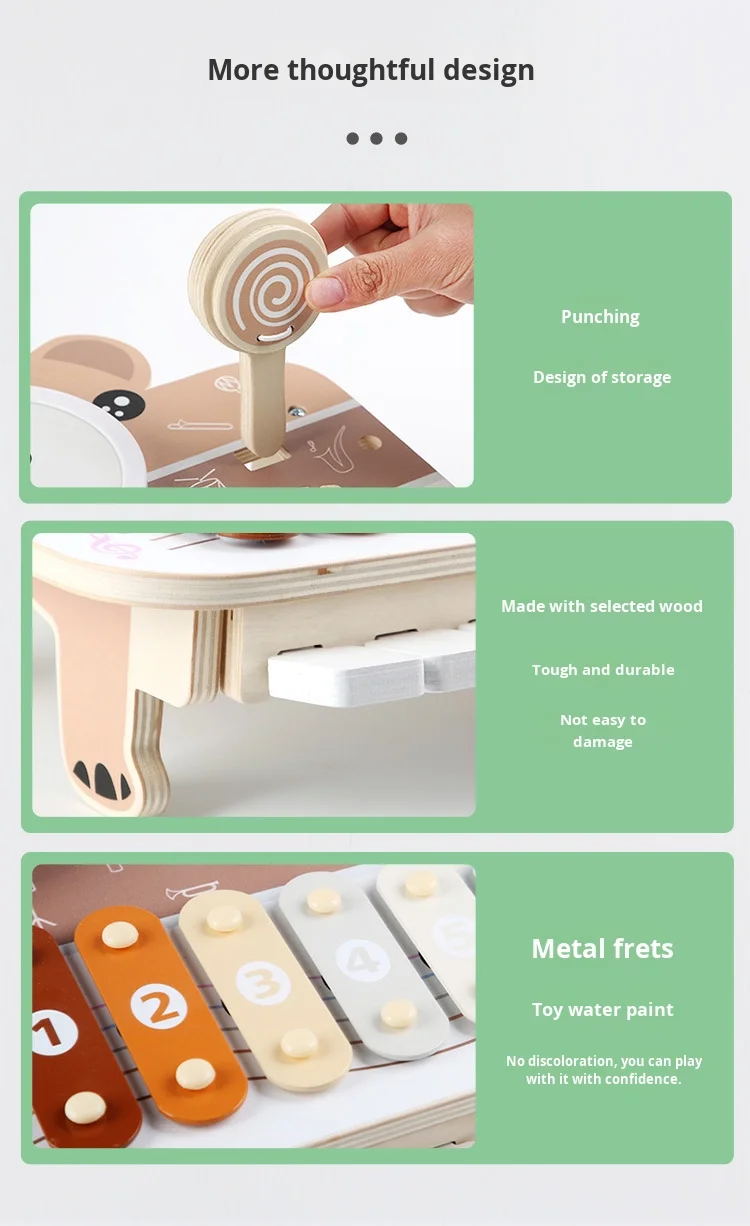 More thoughtful design

Punching

Design of storage

Made with selected wood

Tough and durable

Not easy to damage

1 2 3 4 5

Metal frets

Toy water paint

No discoloration, you can play with it with confidence.