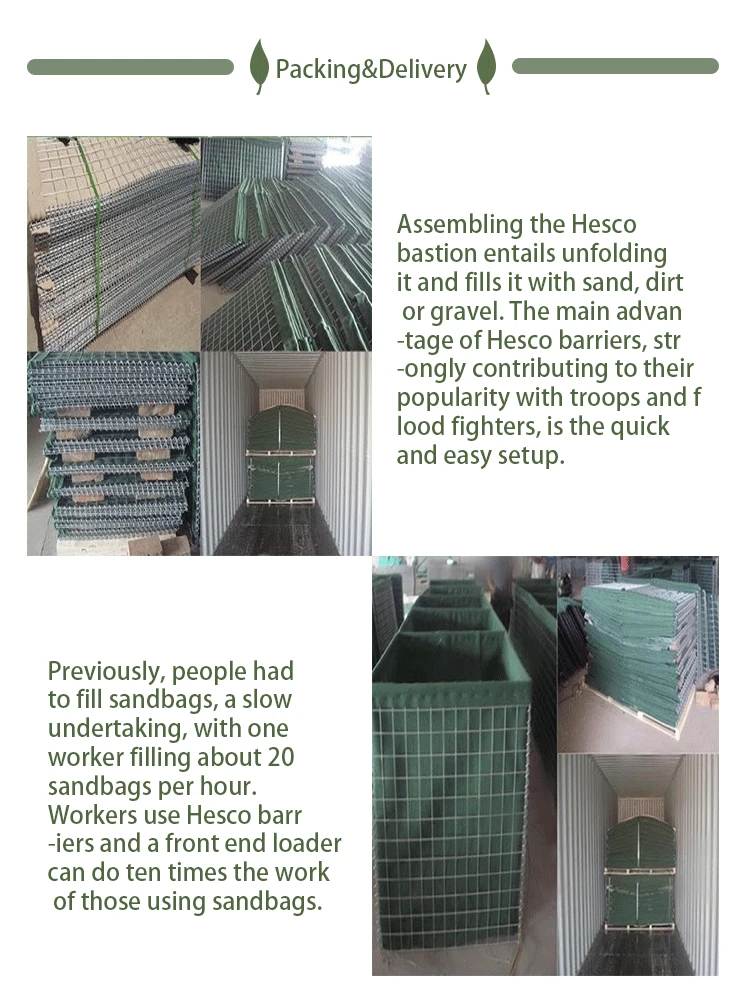 Packing&Delivery

Assembling the Hesco bastion entails unfolding it and fills it with sand, dirt or gravel. The main advan -tage of Hesco barriers, str -ongly contributing to their popularity with troops and f lood fighters, is the quick and easy setup.

Previously, people had to fill sandbags, a slow undertaking, with one worker filling about 20 sandbags per hour. Workers use Hesco barr -iers and a front end loader can do ten times the work of those using sandbags.