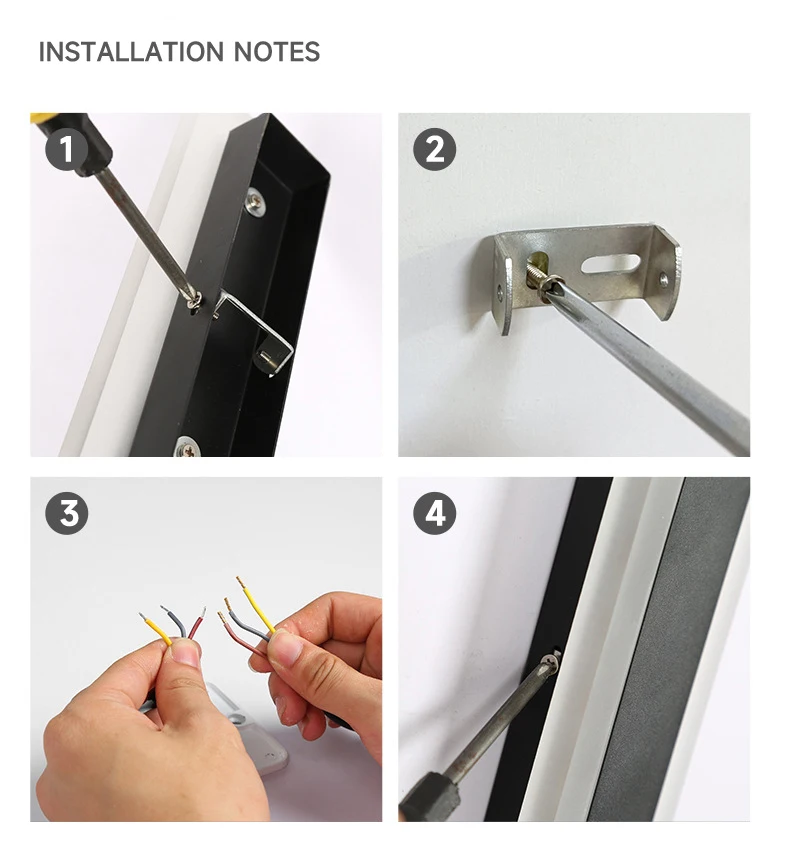 INSTALLATION NOTES

1

2

3

4