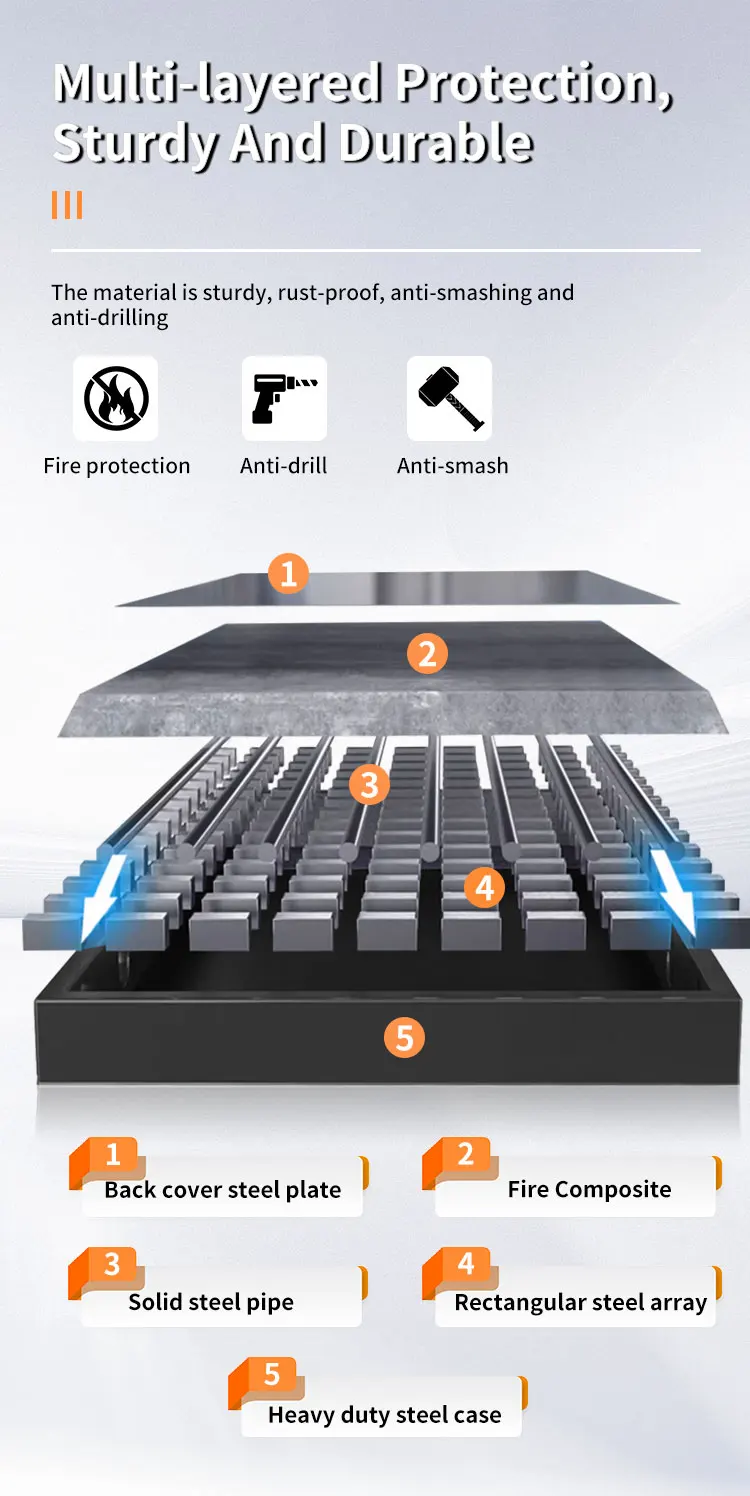 Multi-layered Protection, Sturdy And Durable

The material is sturdy, rust-proof, anti-smashing and anti-drilling

Fire protection

Anti-drill

Anti-smash

1

2

3

4

5

1 Back cover steel plate

2 Fire Composite

3 Solid steel pipe

4 Rectangular steel array

5 Heavy duty steel case