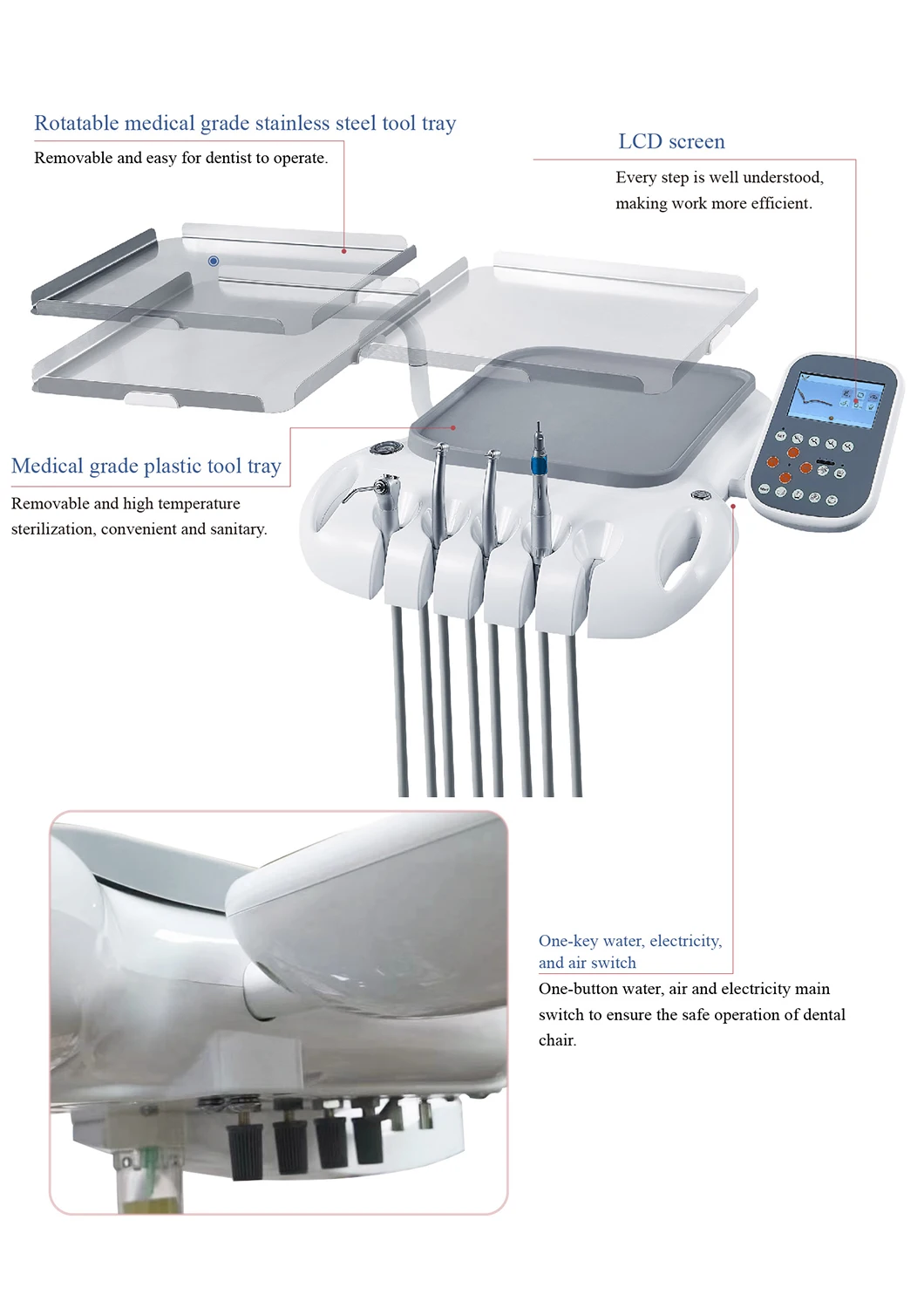 Rotatable medical grade stainless steel tool tray

Removable and easy for dentist to operate.

LCD screen

Every step is well understood, making work more efficient.

Medical grade plastic tool tray

Removable and high temperature sterilization, convenient and sanitary.

One-key water, electricity, and air switch

One-button water, air and electricity main switch to ensure the safe operation of dental chair.