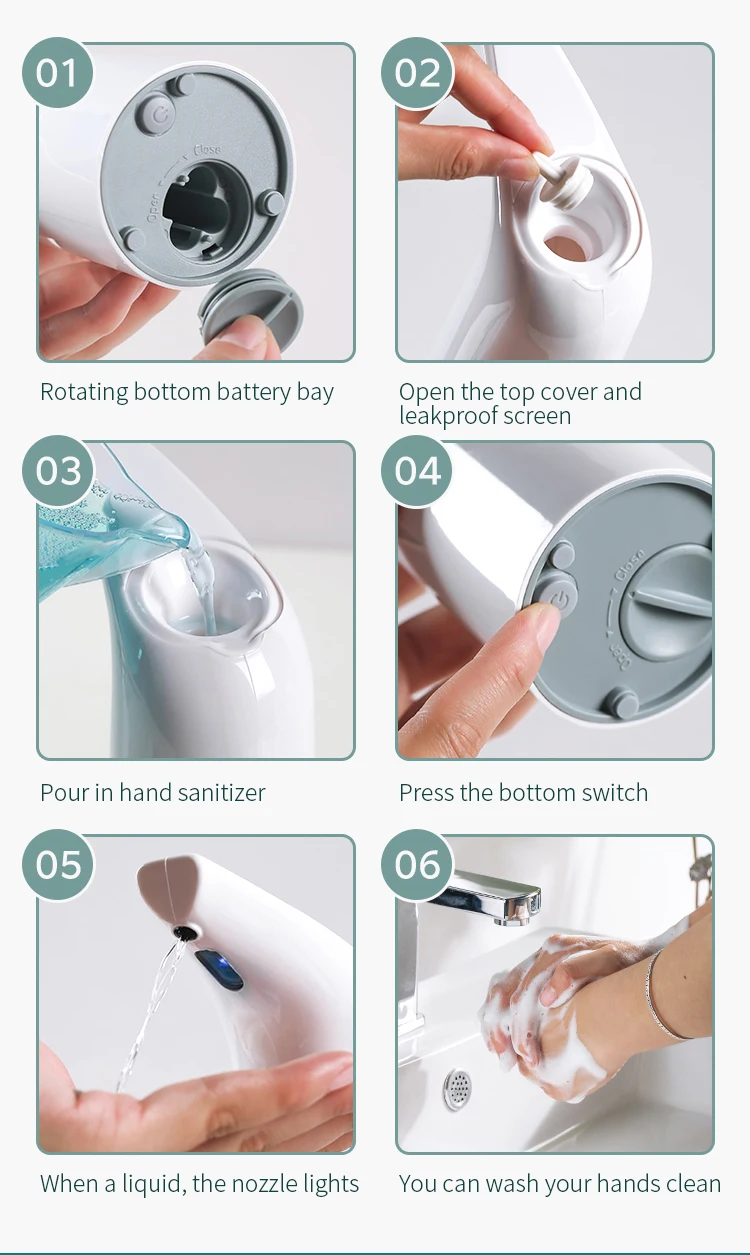 01

Close

Open

Rotating bottom battery bay

02

Open the top cover and leakproof screen

03

Pour in hand sanitizer

04

Close

Open

Press the bottom switch

05

When a liquid, the nozzle lights

06

You can wash your hands clean