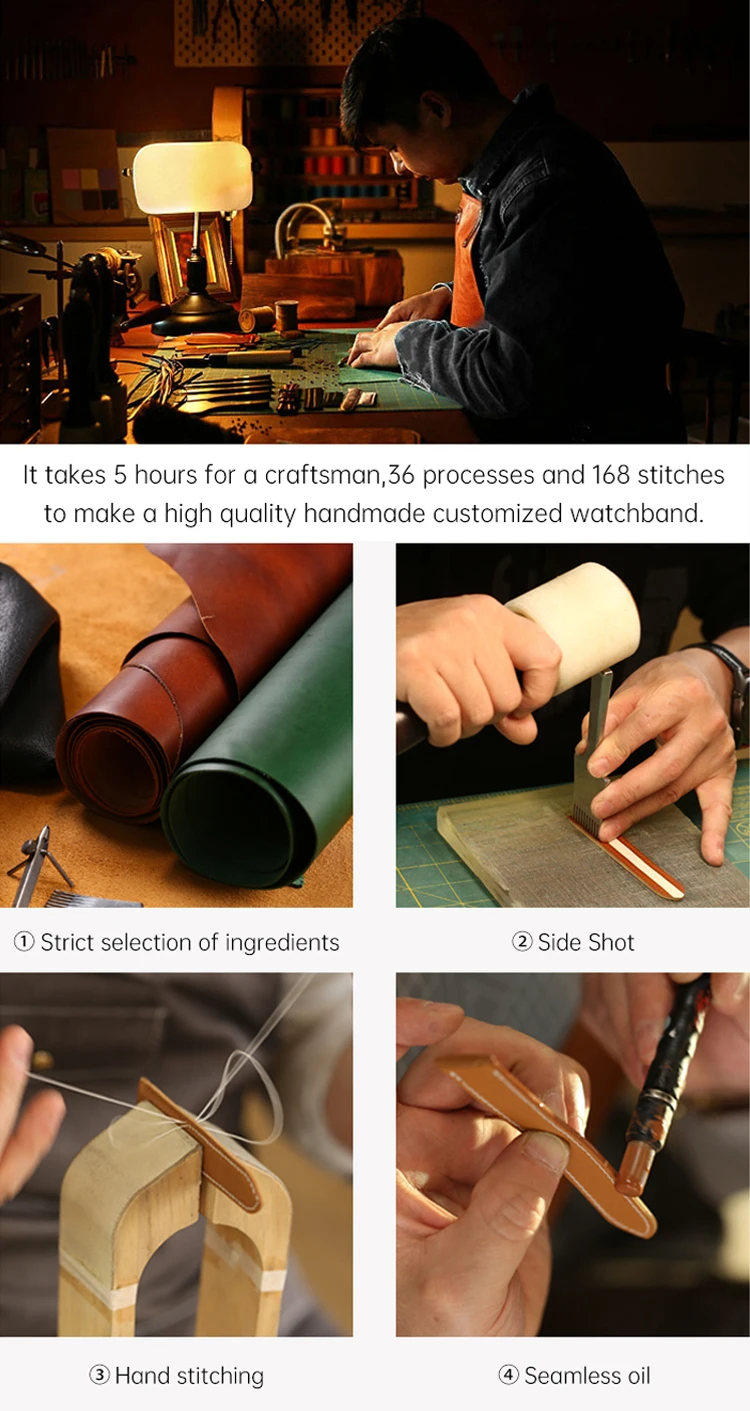 It takes 5 hours for a craftsman,36 processes and 168 stitches to make a high quality handmade customized watchband.

① Strict selection of ingredients

② Side Shot

③ Hand stitching

④ Seamless oil