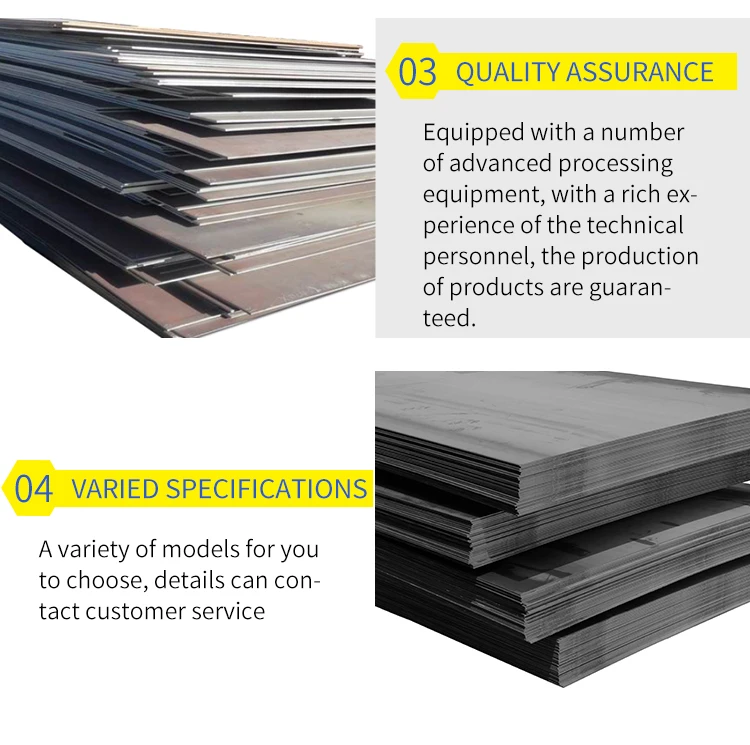 03 QUALITY ASSURANCE

Equipped with a number of advanced processing equipment, with a rich experience of the technical personnel, the production of products are guaranteed.

04 VARIED SPECIFICATIONS

A variety of models for you to choose, details can contact customer service