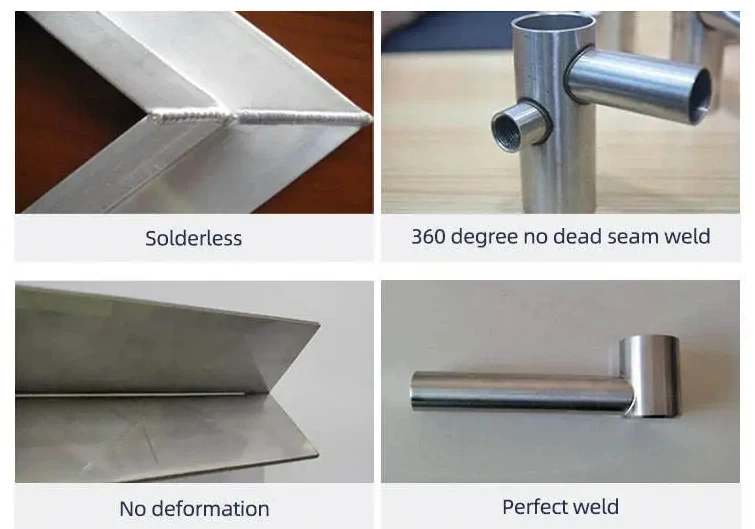 Solderless

360 degree no dead seam weld

No deformation

Perfect weld