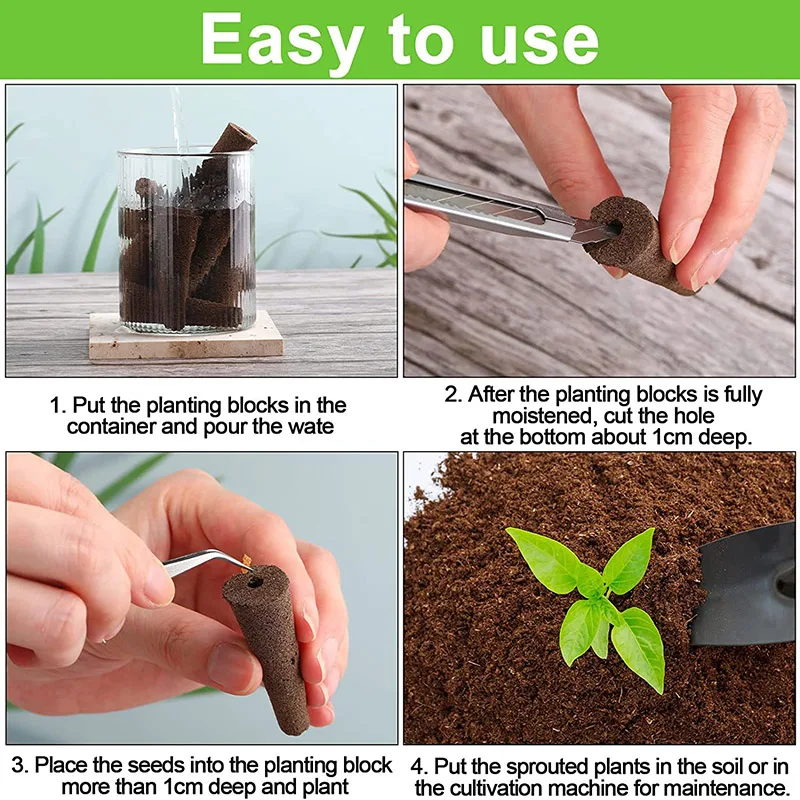 Easy to use

1. Put the planting blocks in the container and pour the wate

2. After the planting blocks is fully moistened, cut the hole at the bottom about 1cm deep.

3. Place the seeds into the planting block more than 1cm deep and plant

4. Put the sprouted plants in the soil or in the cultivation machine for maintenance.