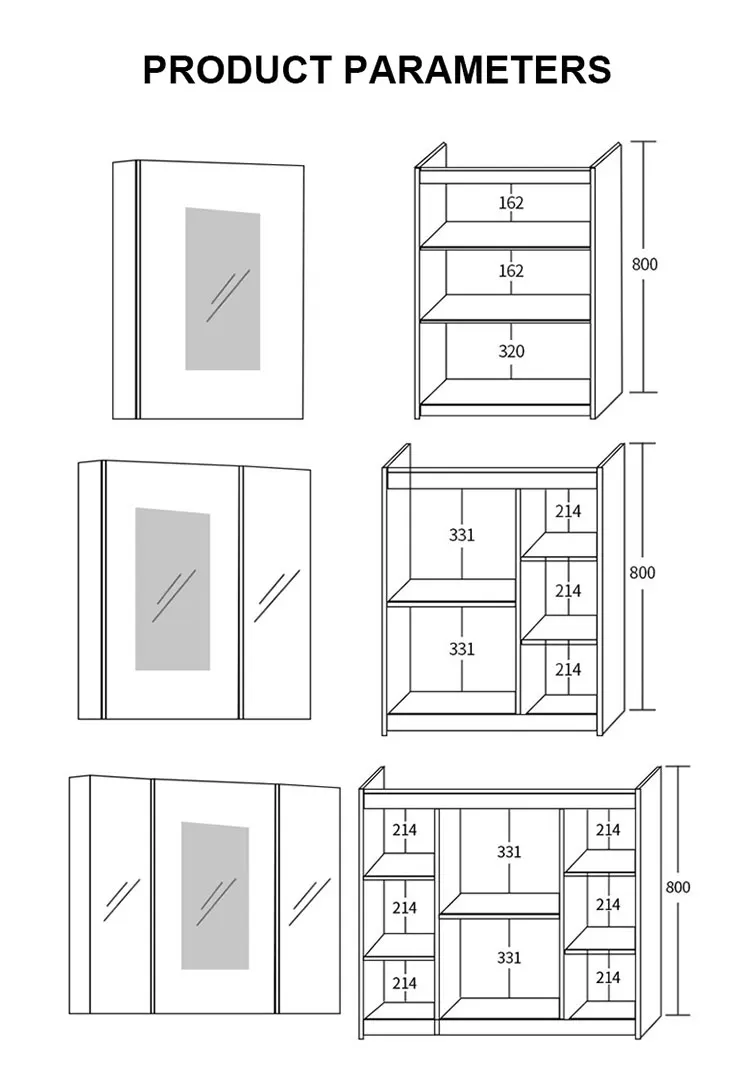 PRODUCT PARAMETERS

162
162
320
800

331
331
214
214
214
800

214
214
214
331
331
214
214
214
800